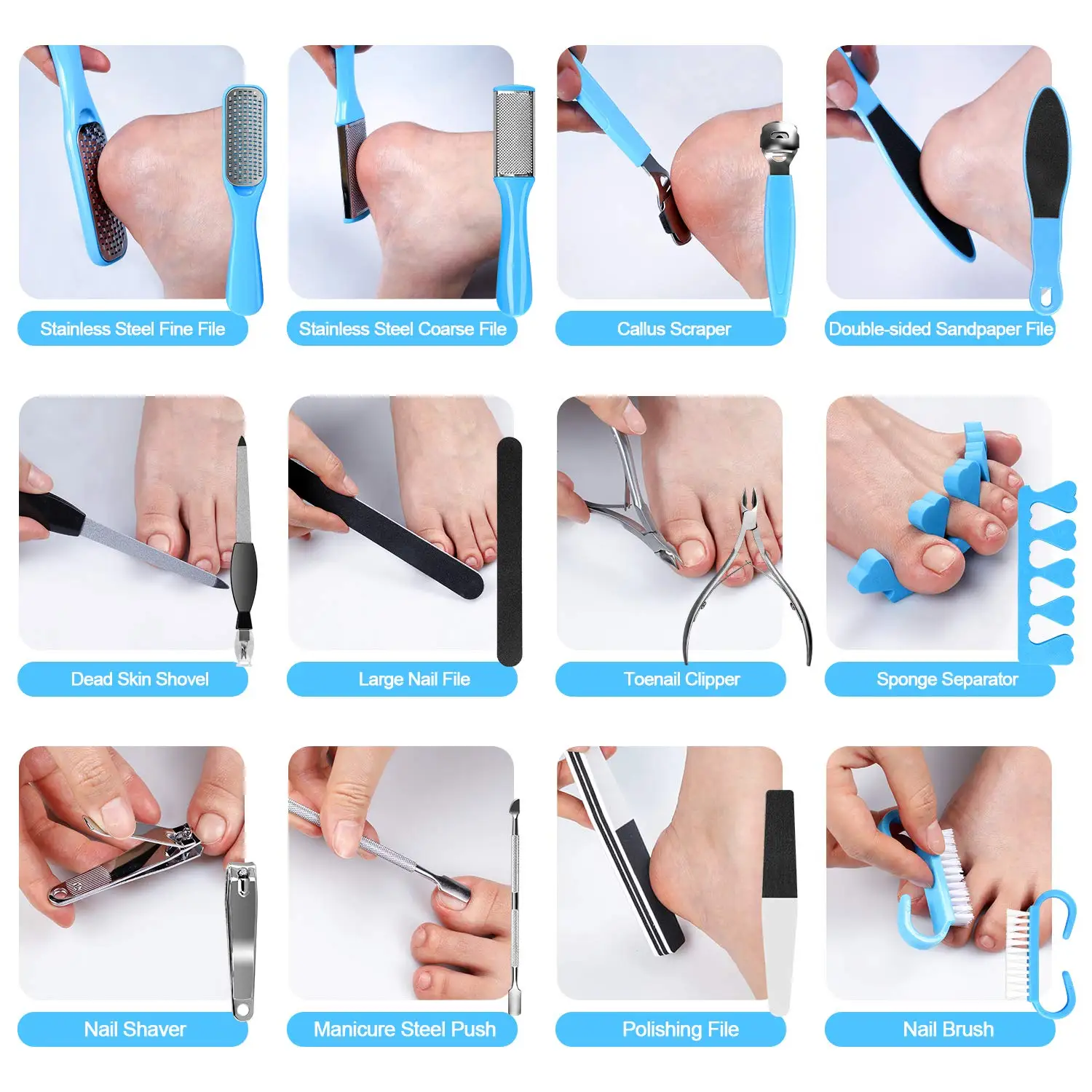 Stainless Steel Fine File

Stainless Steel Coarse File

Callus Scraper

Double-sided Sandpaper File

Dead Skin Shovel

Large Nail File

Toenail Clipper

Sponge Separator

Nail Shaver

Manicure Steel Push

Polishing File

Nail Brush