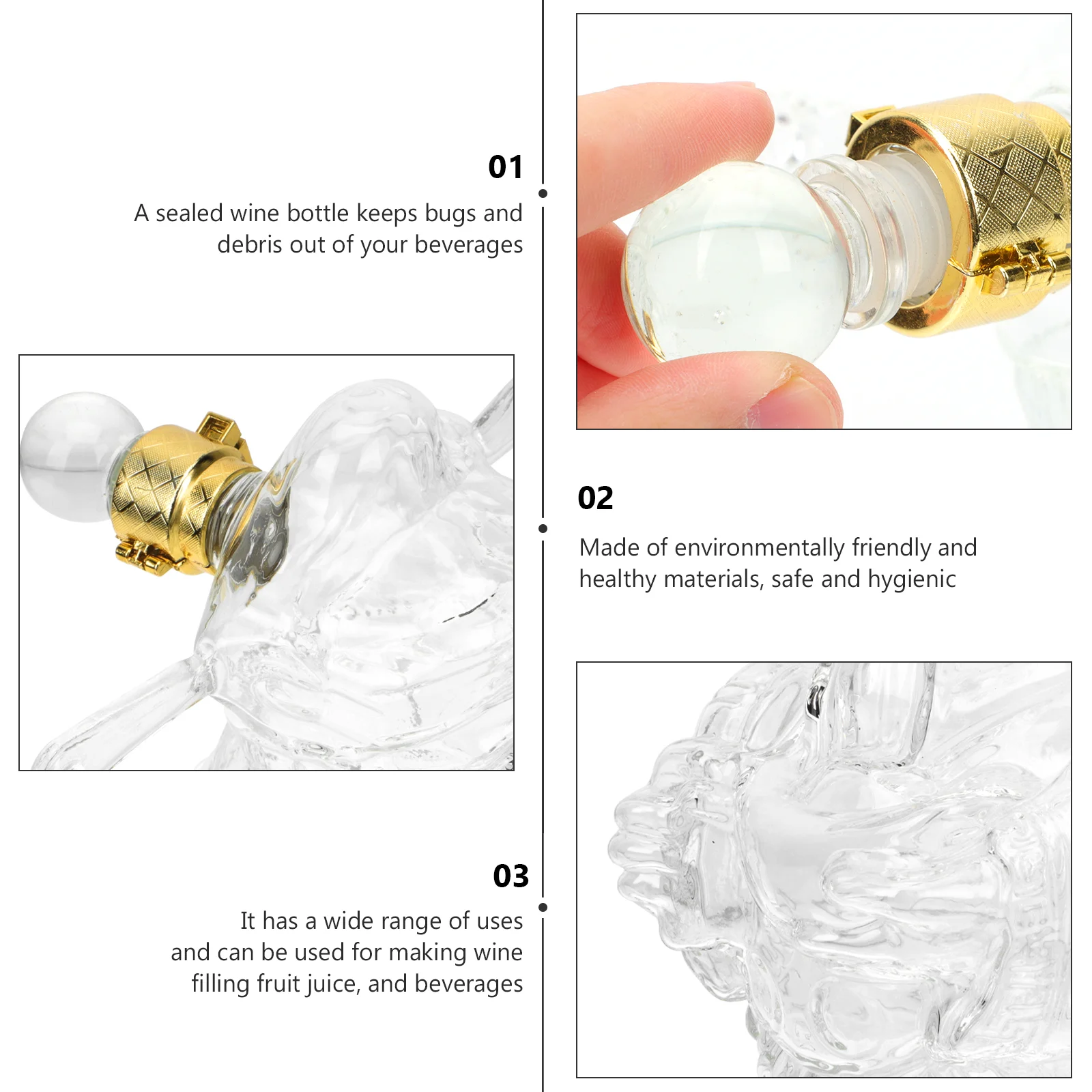 01

A sealed wine bottle keeps bugs and debris out of your beverages

02

Made of environmentally friendly and healthy materials, safe and hygienic

03

It has a wide range of uses and can be used for making wine filling fruit juice, and beverages