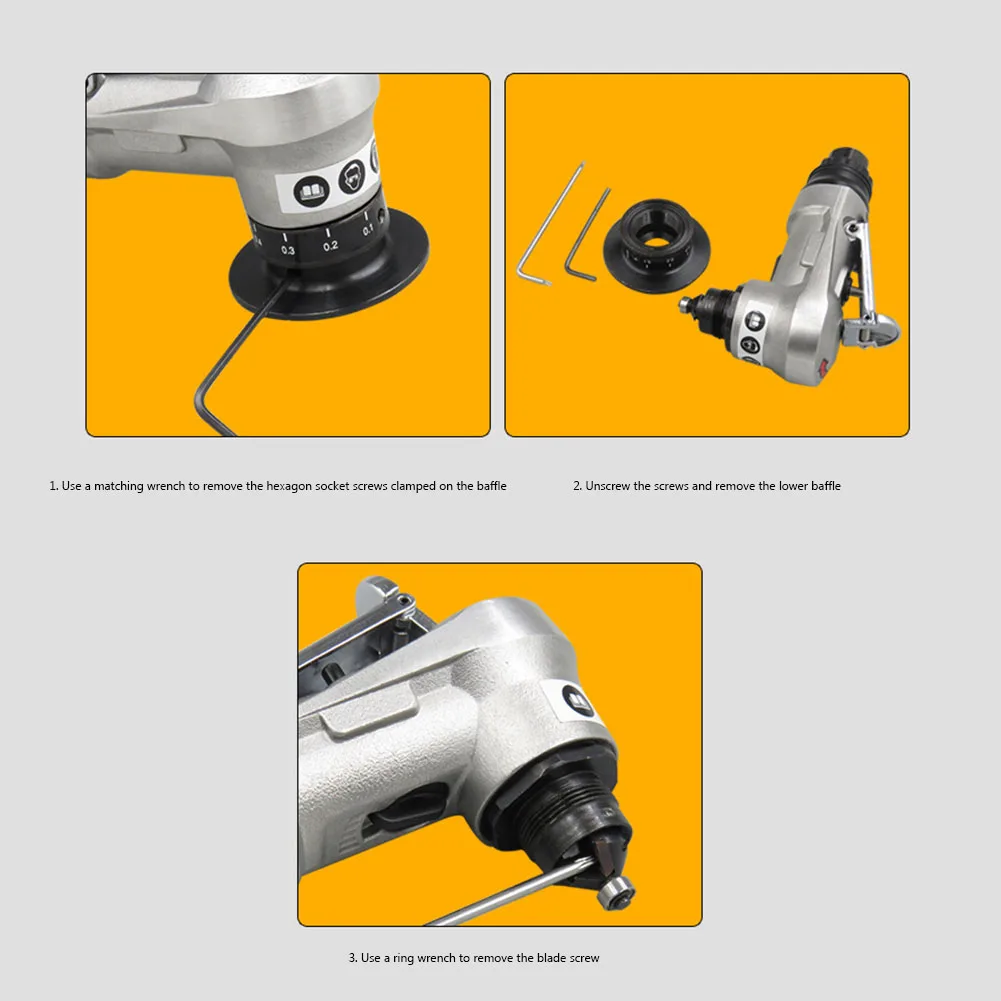 0.3 0.2 0.1

1. Use a matching wrench to remove the hexagon socket screws clamped on the baffle

2. Unscrew the screws and remove the lower baffle

3. Use a ring wrench to remove the blade screw