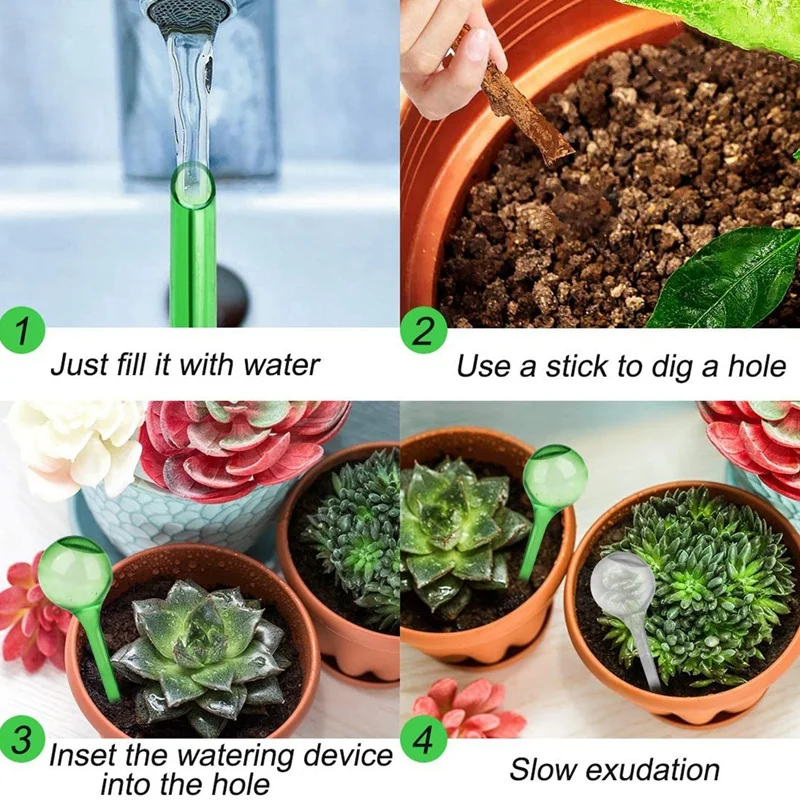 1
Just fill it with water

2
Use a stick to dig a hole

3
Inset the watering device into the hole

4
Slow exudation