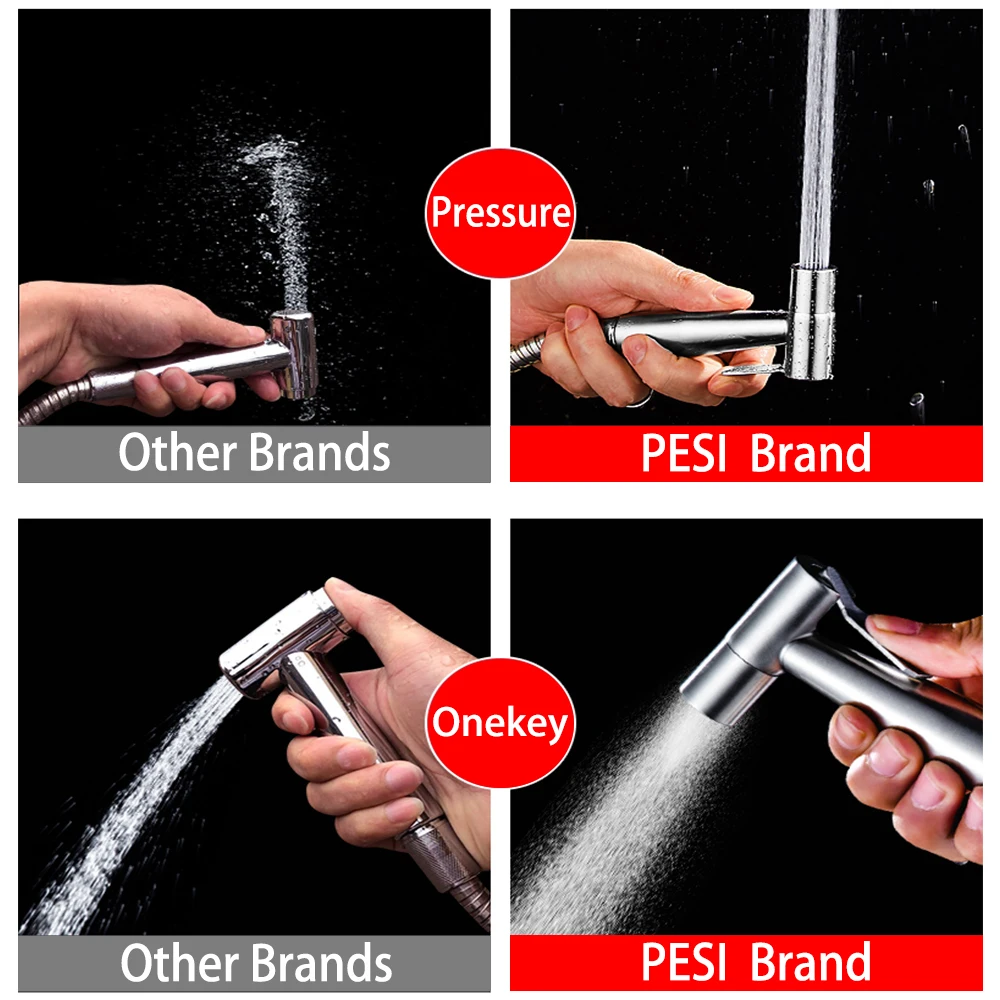 Pressure

Other Brands

PESI Brand

Onekey

Other Brands

PESI Brand