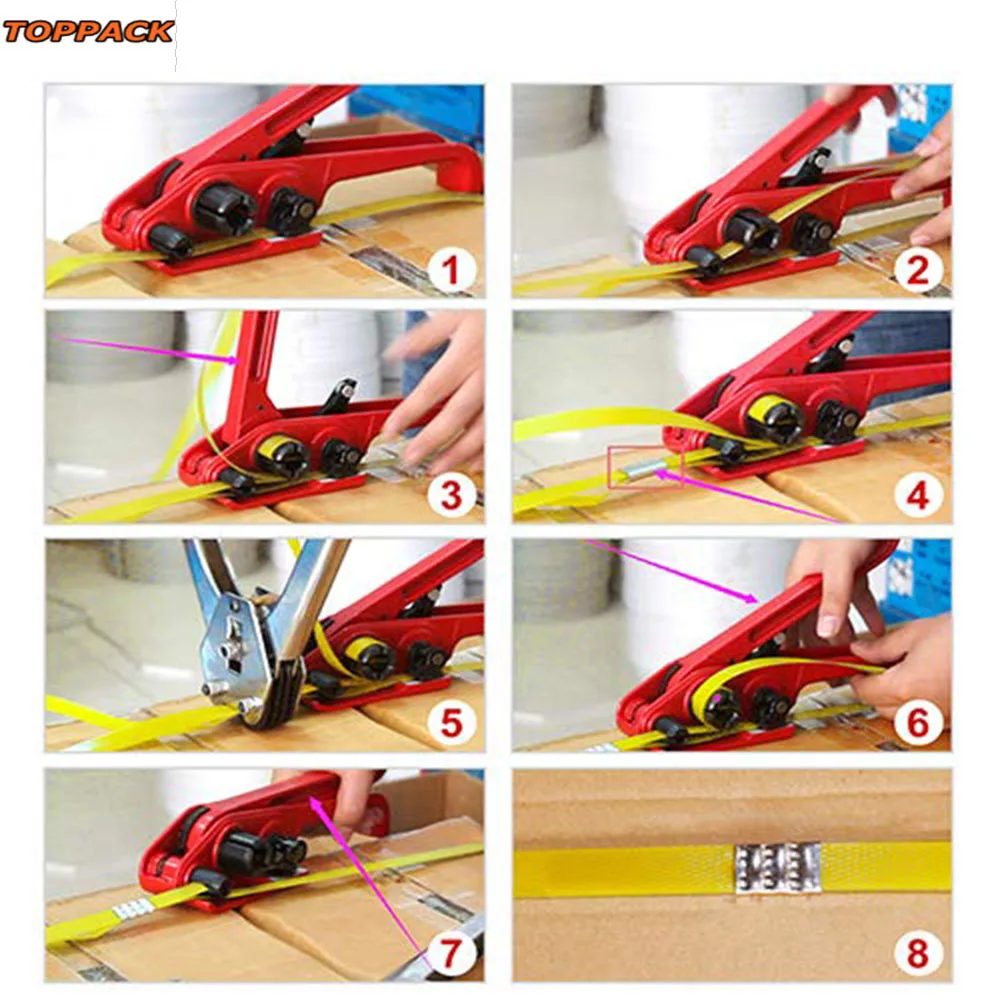 TOPPACK

1

2

3

4

5

6

7

8