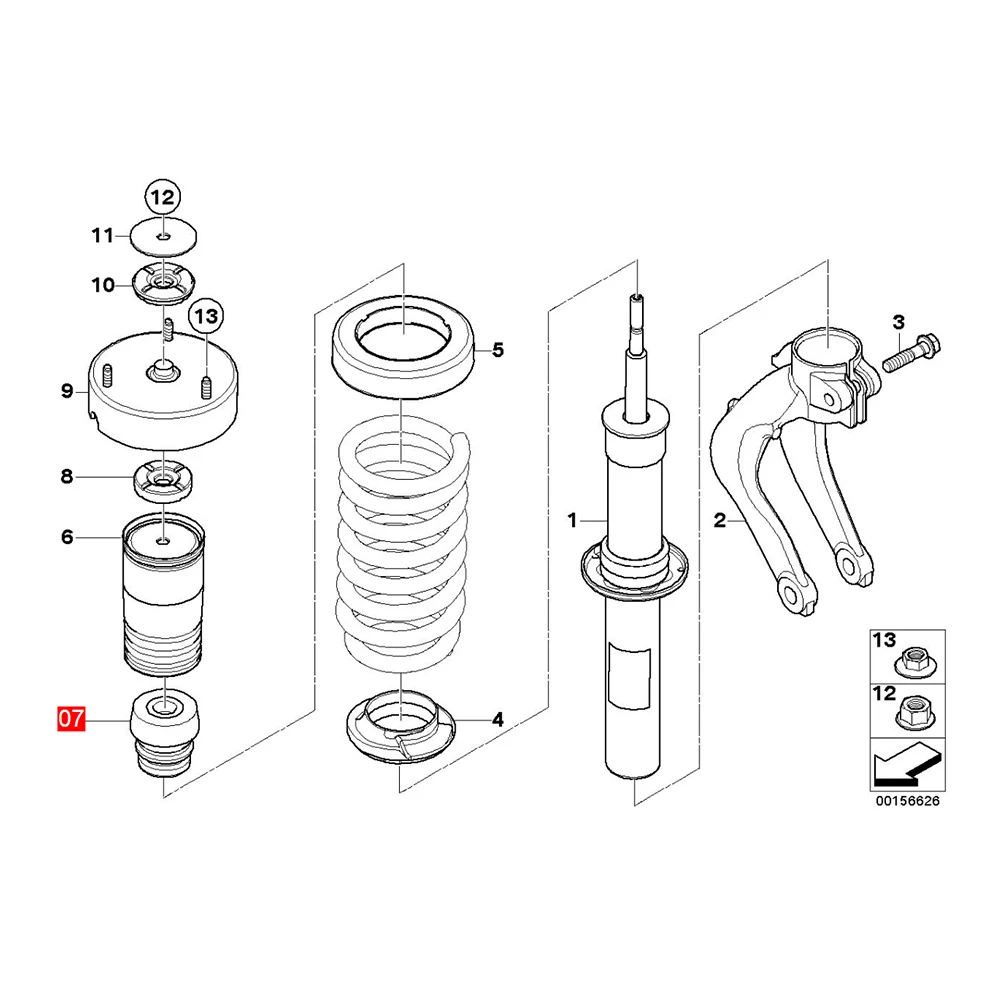 12
11
10
13
9
8
6
07
5
4
1
3
2
13
12
00156626