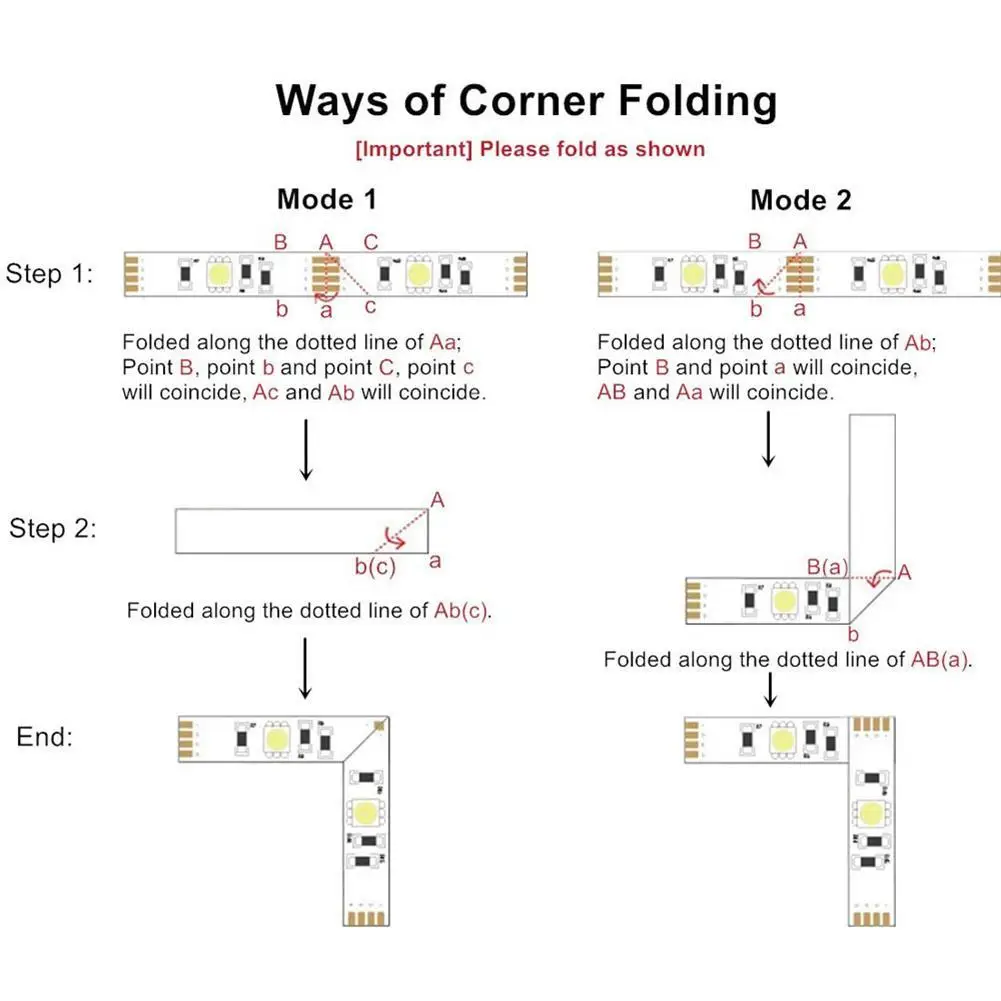 Ways of Corner Folding

[Important] Please fold as shown

Mode 1

Step 1:

B A C
b a c

Folded along the dotted line of Aa; Point B, point b and point C, point c will coincide, Ac and Ab will coincide.

Step 2:

A
b(c) a

Folded along the dotted line of Ab(c).

End:

Mode 2

B A
b a

Folded along the dotted line of Ab; Point B and point a will coincide, AB and Aa will coincide.

B(a) A
b

Folded along the dotted line of AB(a).