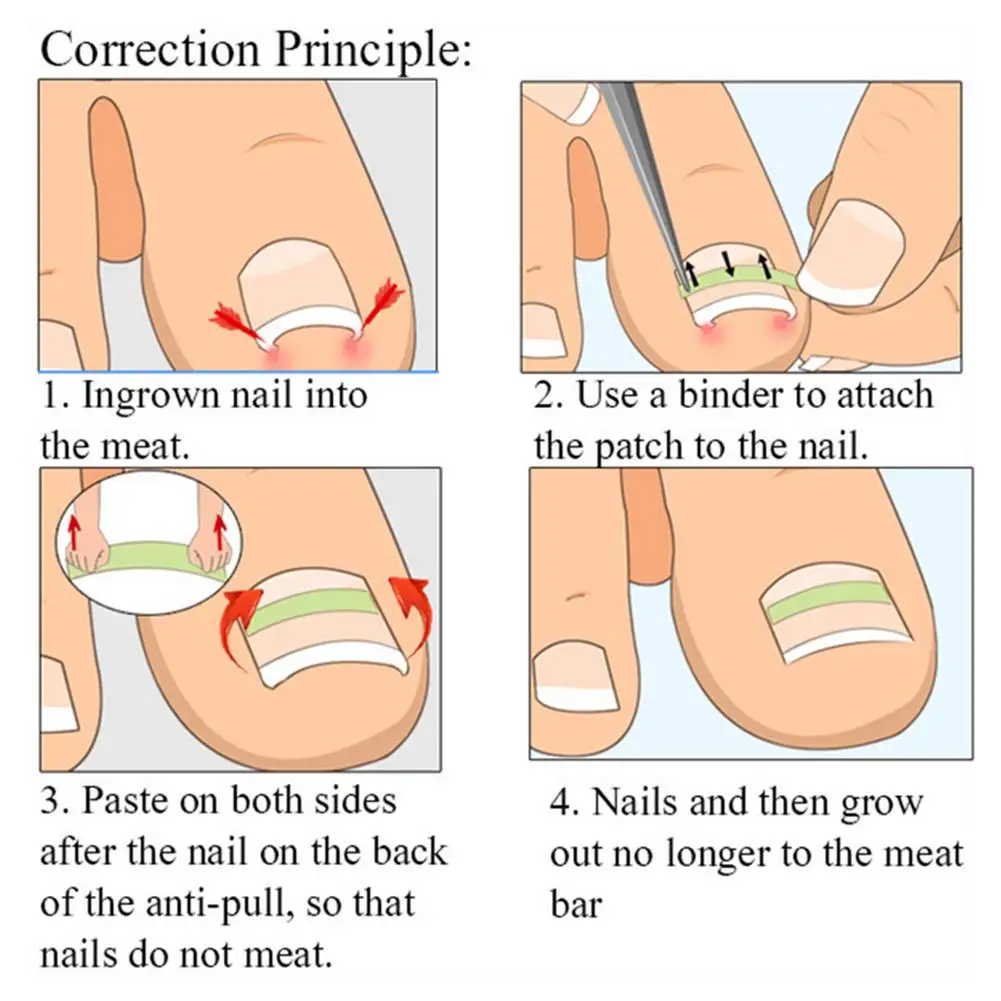 Correction Principle:

1. Ingrown nail into the meat.

2. Use a binder to attach the patch to the nail.

3. Paste on both sides after the nail on the back of the anti-pull, so that nails do not meat.

4. Nails and then grow out no longer to the meat bar