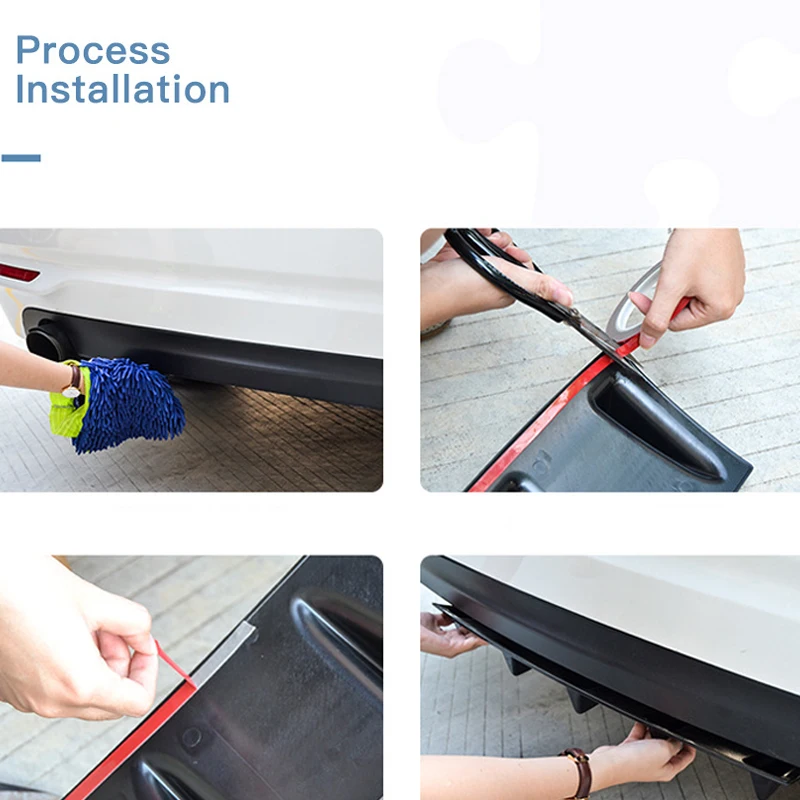 Process
Installation