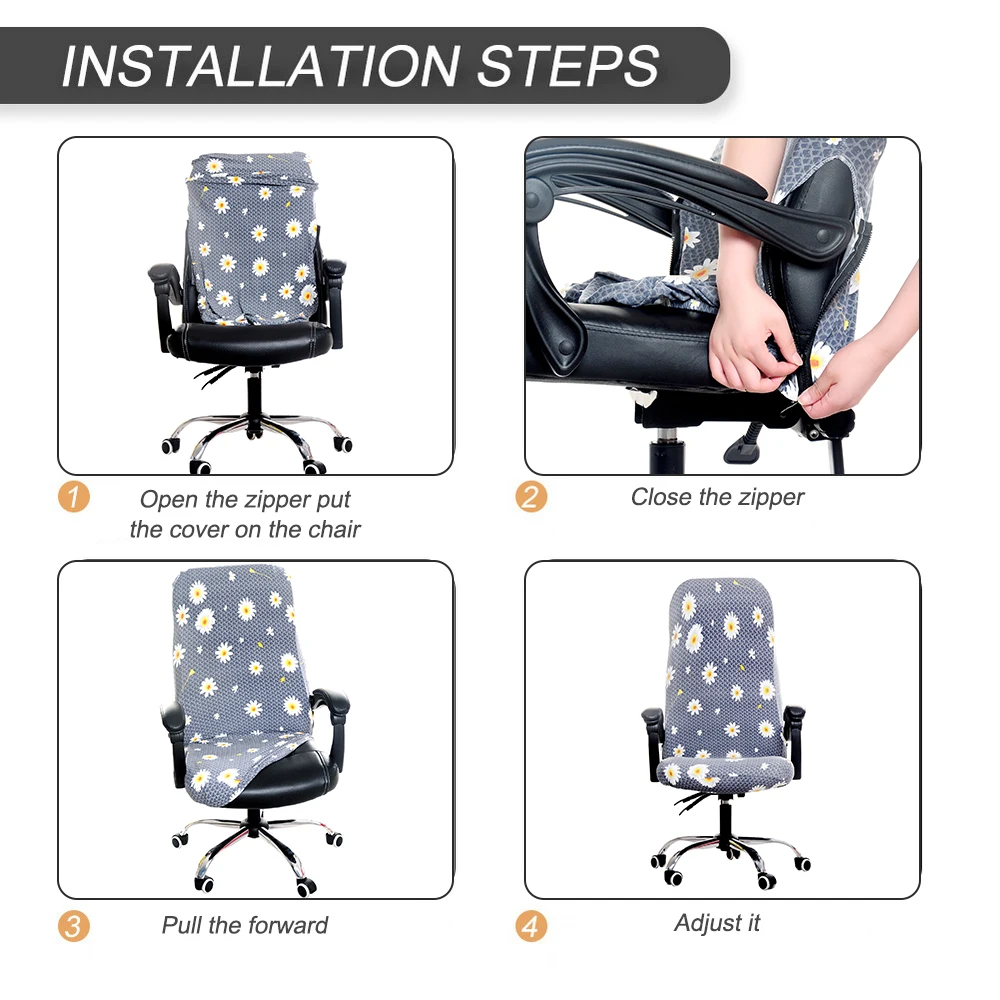 INSTALLATION STEPS

1 Open the zipper put the cover on the chair

2 Close the zipper

3 Pull the forward

4 Adjust it