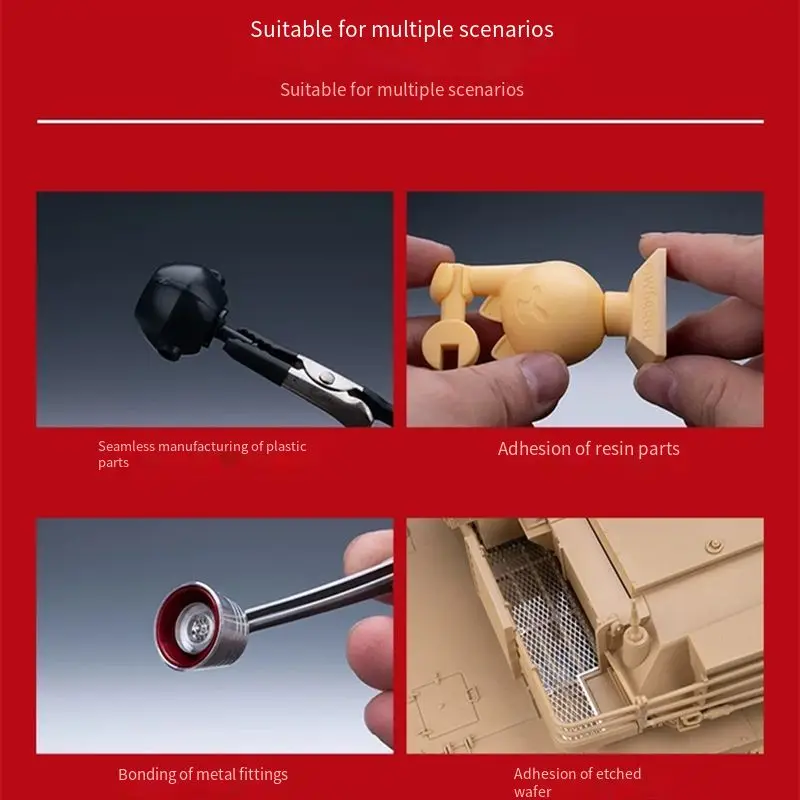 Suitable for multiple scenarios

Suitable for multiple scenarios

Seamless manufacturing of plastic parts

Adhesion of resin parts

Bonding of metal fittings

Adhesion of etched wafer