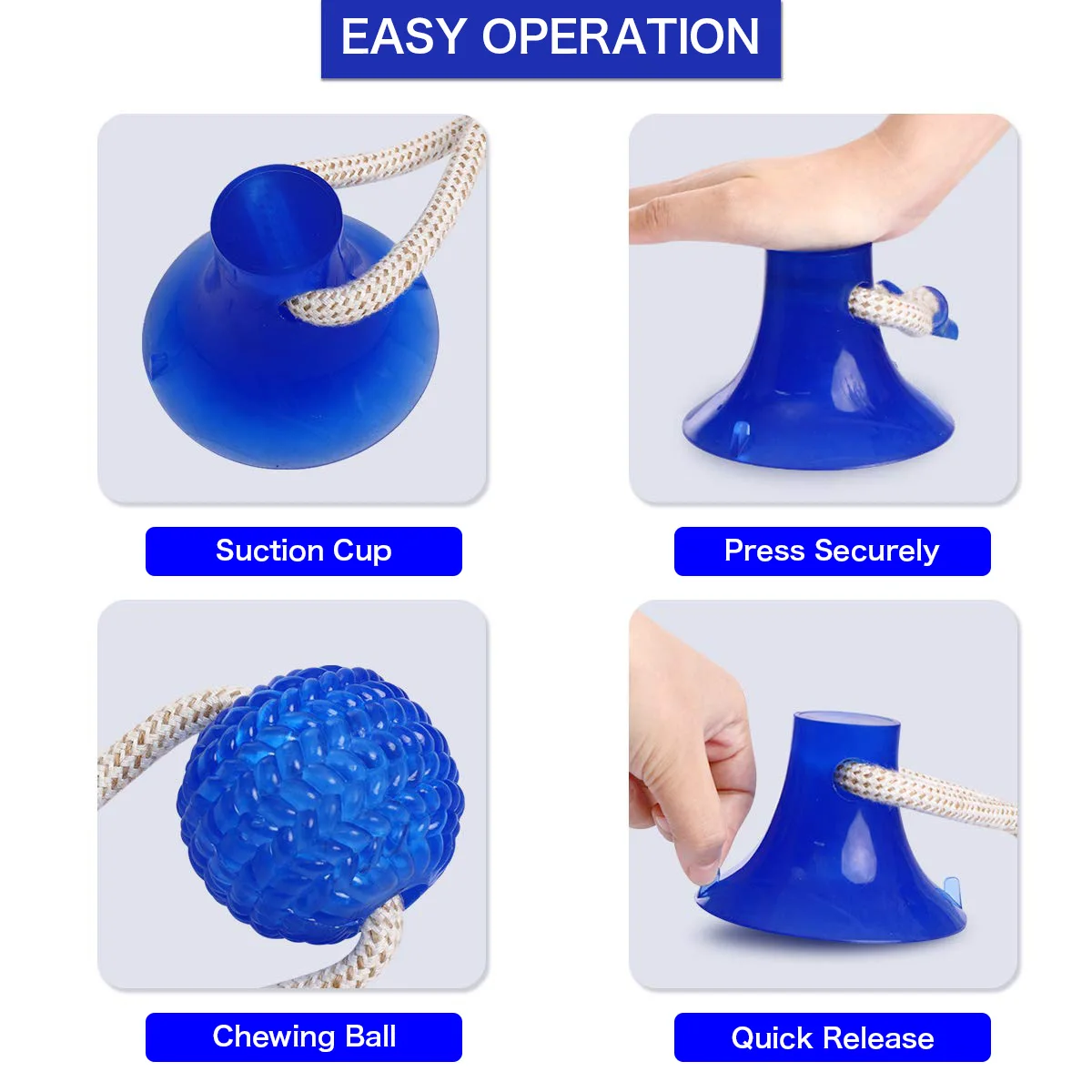 EASY OPERATION

Suction Cup

Press Securely

Chewing Ball

Quick Release