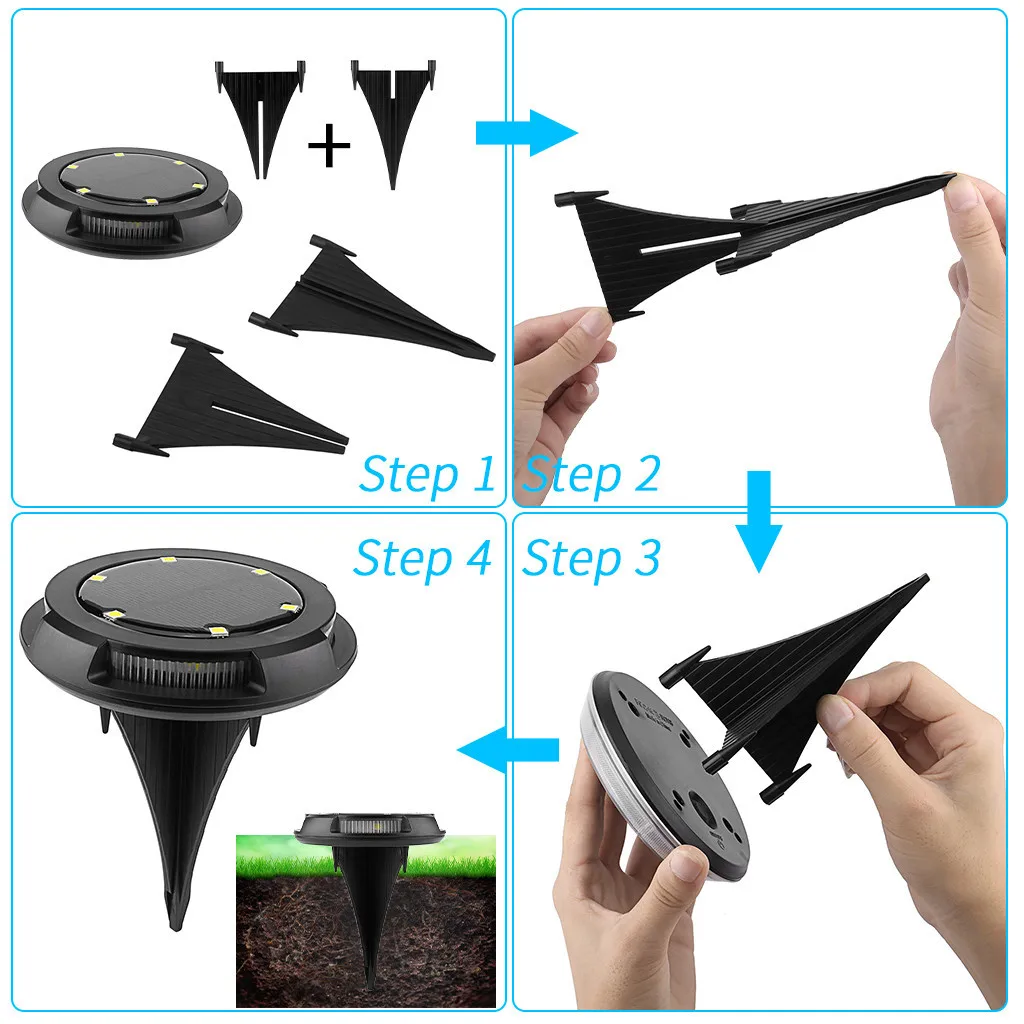 +

Step 1

Step 2

Step 4

Step 3