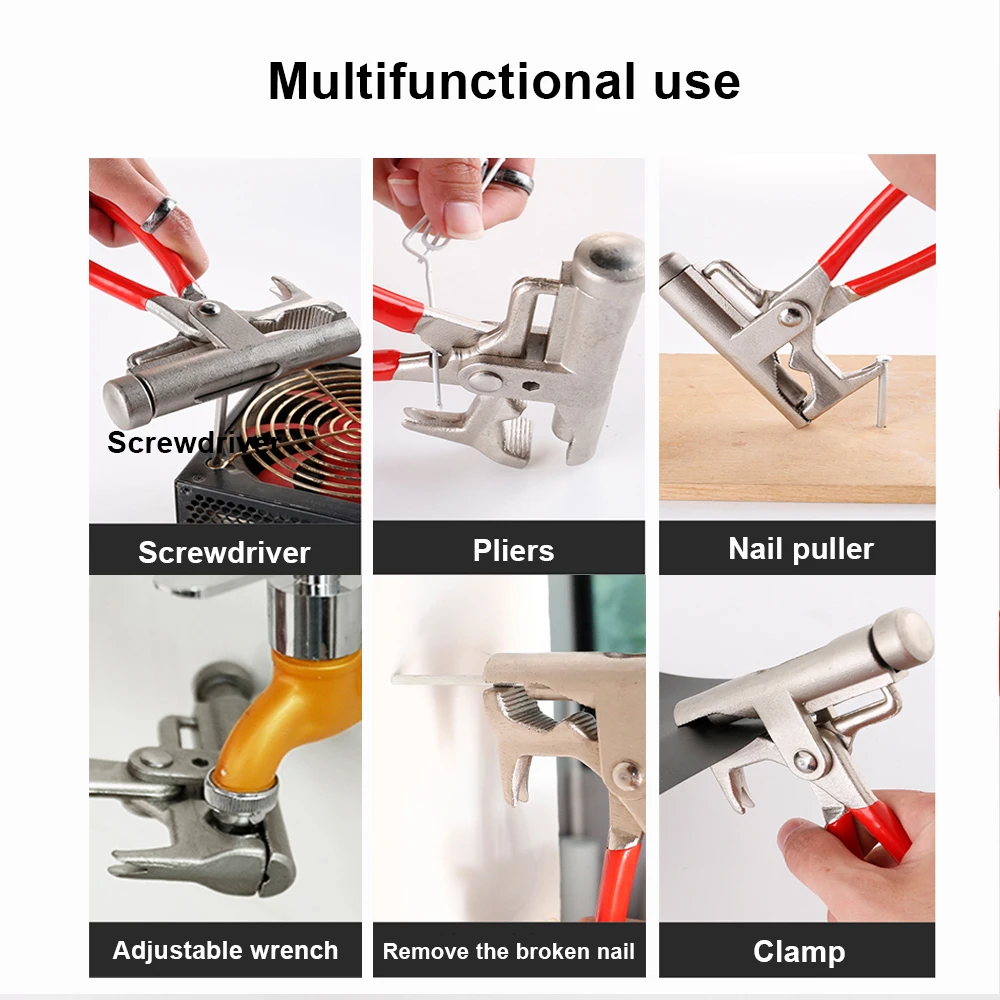 Multifunctional use

Screwdriver

Screwdriver

Pliers

Nail puller

Adjustable wrench

Remove the broken nail

Clamp