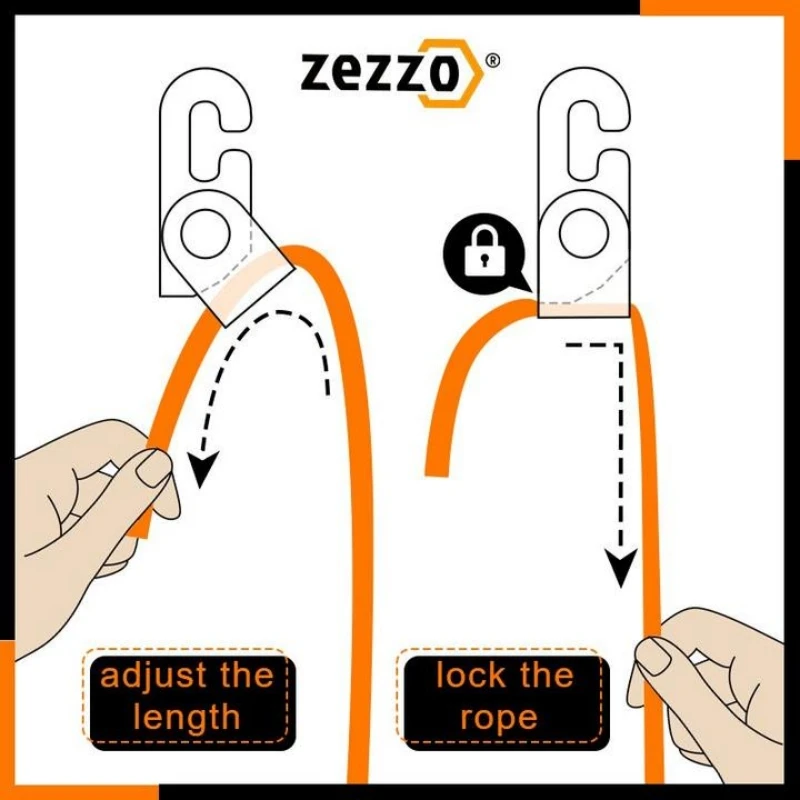 zezzo®

adjust the length

lock the rope