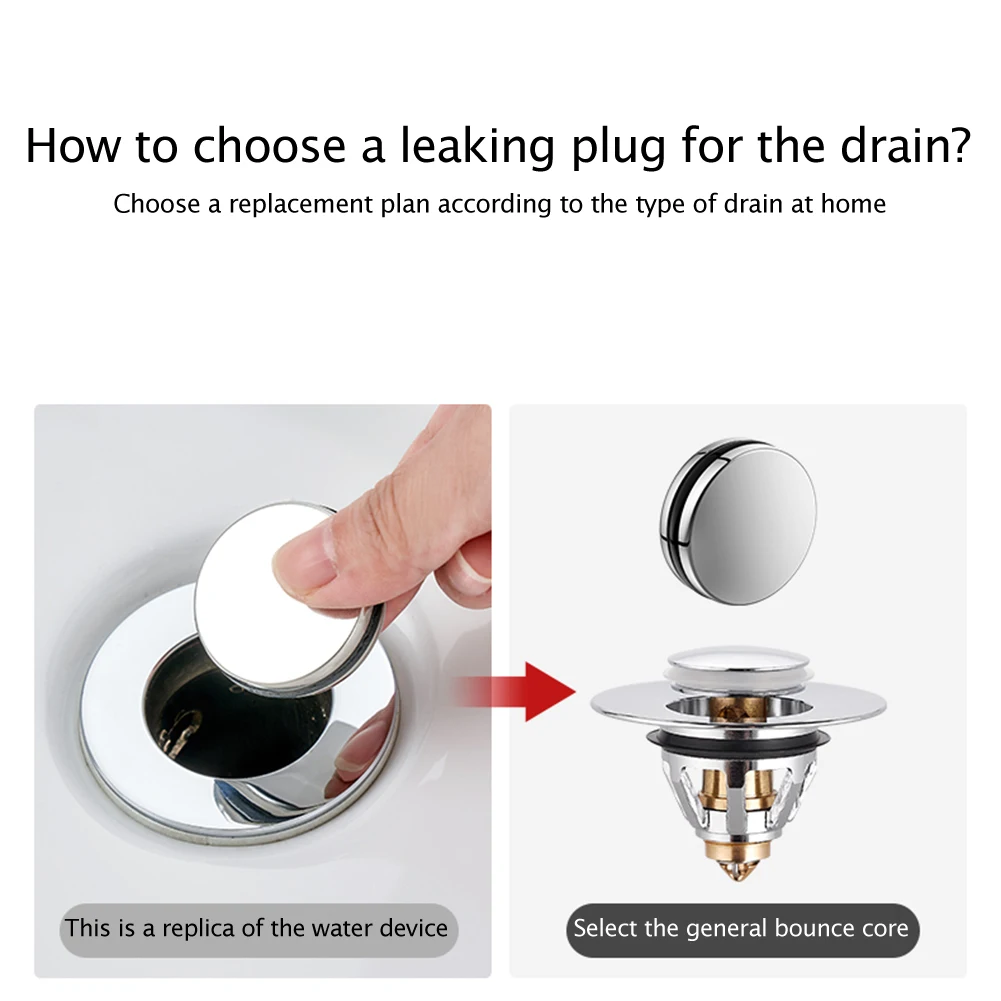 How to choose a leaking plug for the drain?

Choose a replacement plan according to the type of drain at home

This is a replica of the water device

Select the general bounce core