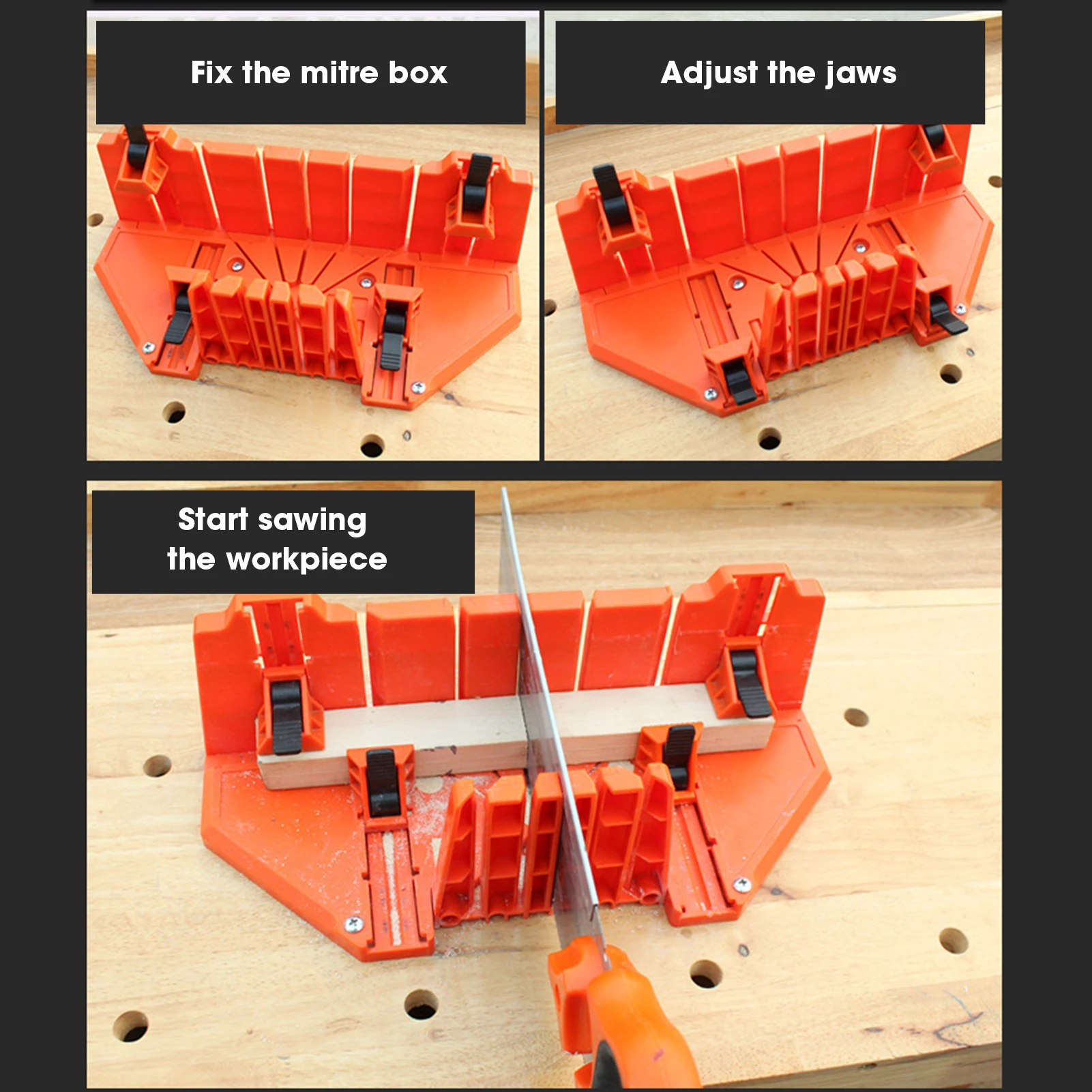 Fix the mitre box

Adjust the jaws

Start sawing the workpiece