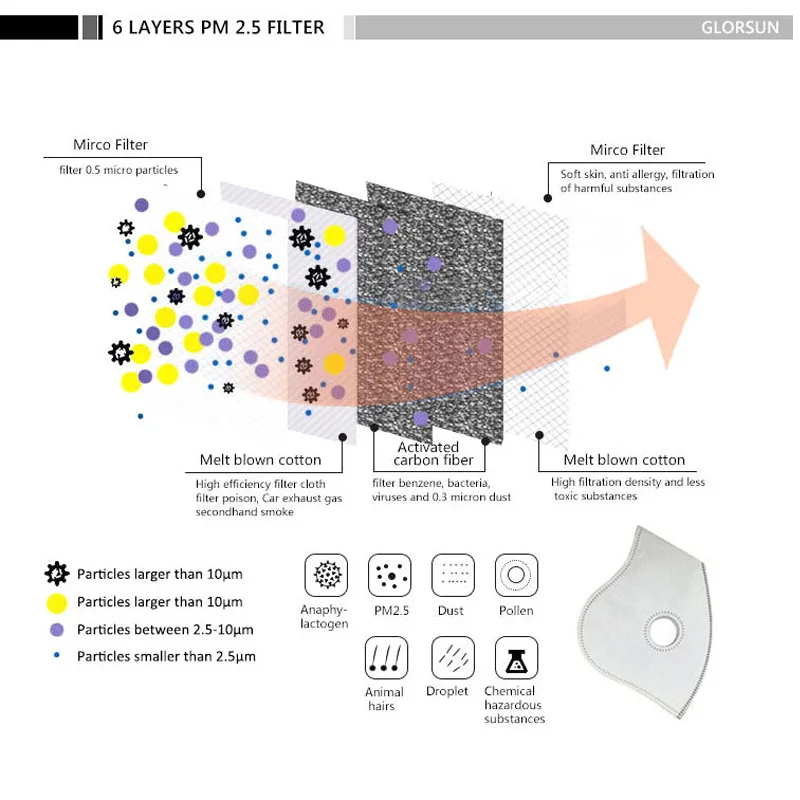 6 LAYERS PM 2.5 FILTER

GLORSUN

Mirco Filter
filter 0.5 micro particles

Mirco Filter
Soft skin, anti allergy, filtration of harmful substances

Melt blown cotton
High efficiency filter cloth filter poison, Car exhaust gas secondhand smoke

Activated carbon fiber
filter benzene, bacteria, viruses and 0.3 micron dust

Melt blown cotton
High filtration density and less toxic substances

Particles larger than 10μm
Particles larger than 10μm
Particles between 2.5-10μm
Particles smaller than 2.5μm

Anaphylactogen
PM2.5
Dust
Pollen
Animal hairs
Droplet
Chemical hazardous substances