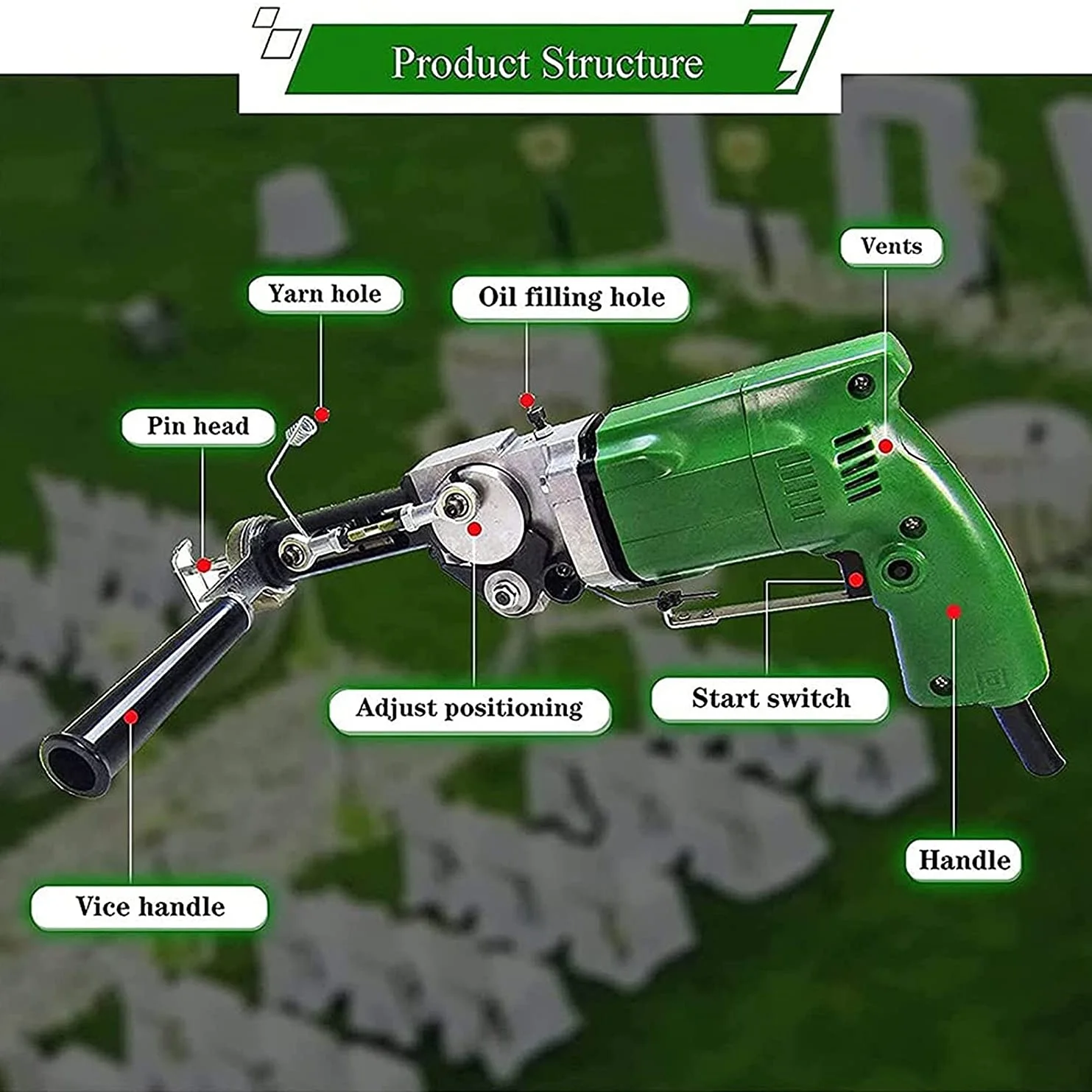 Product Structure

Vents

Yarn hole

Oil filling hole

Pin head

Adjust positioning

Start switch

Handle

Vice handle