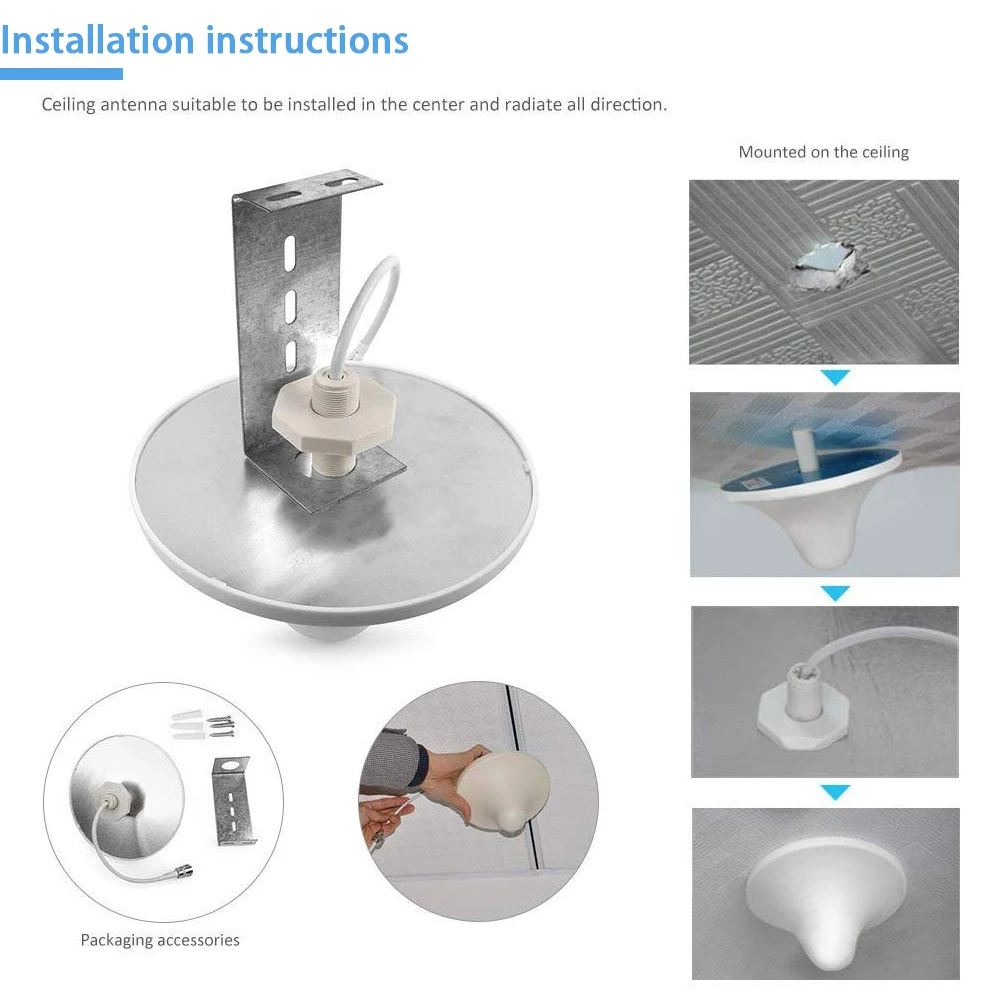 Installation instructions

Ceiling antenna suitable to be installed in the center and radiate all direction.

Mounted on the ceiling

Packaging accessories