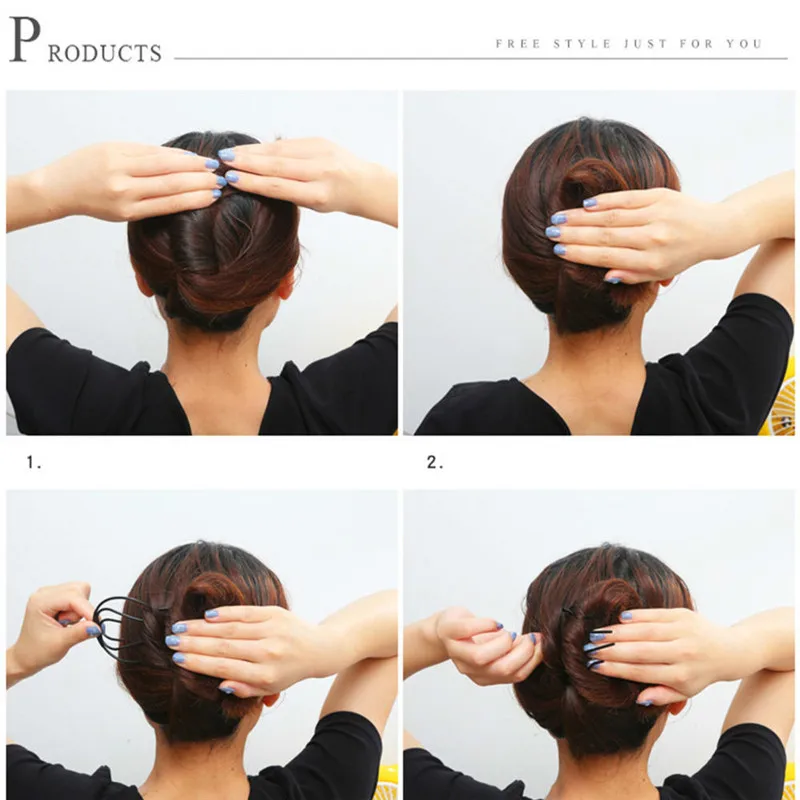 PRODUCTS

FREE STYLE JUST FOR YOU

1.

2.