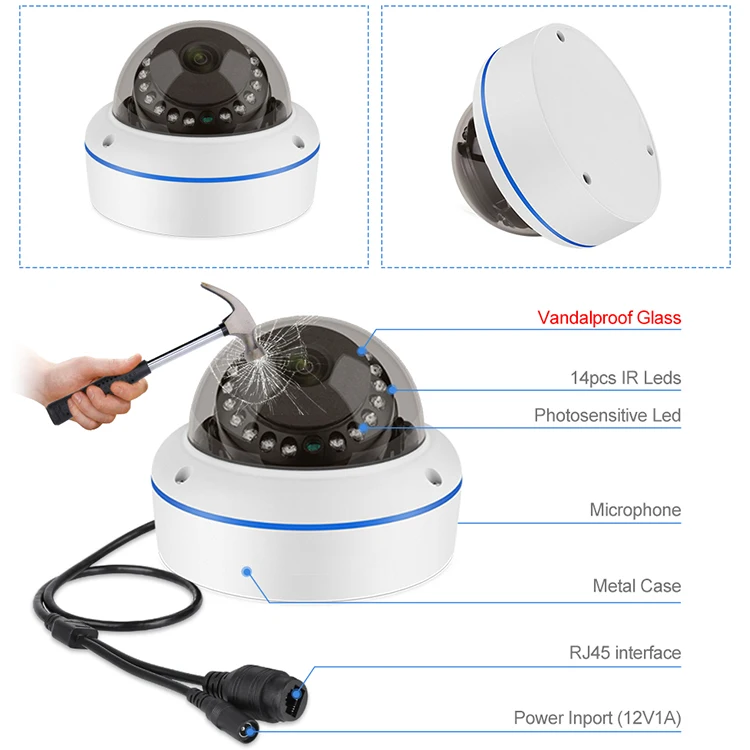 Vandalproof Glass

14pcs IR Leds

Photosensitive Led

Microphone

Metal Case

RJ45 interface

Power Inport (12V1A)