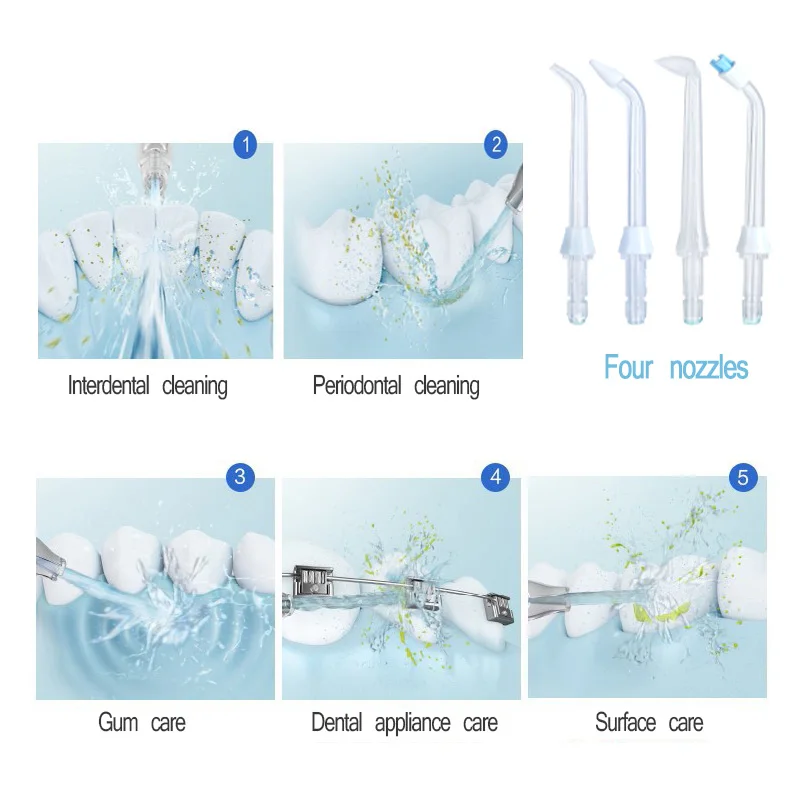 1

Interdental cleaning

2

Periodontal cleaning

Four nozzles

3

Gum care

4

Dental appliance care

5

Surface care