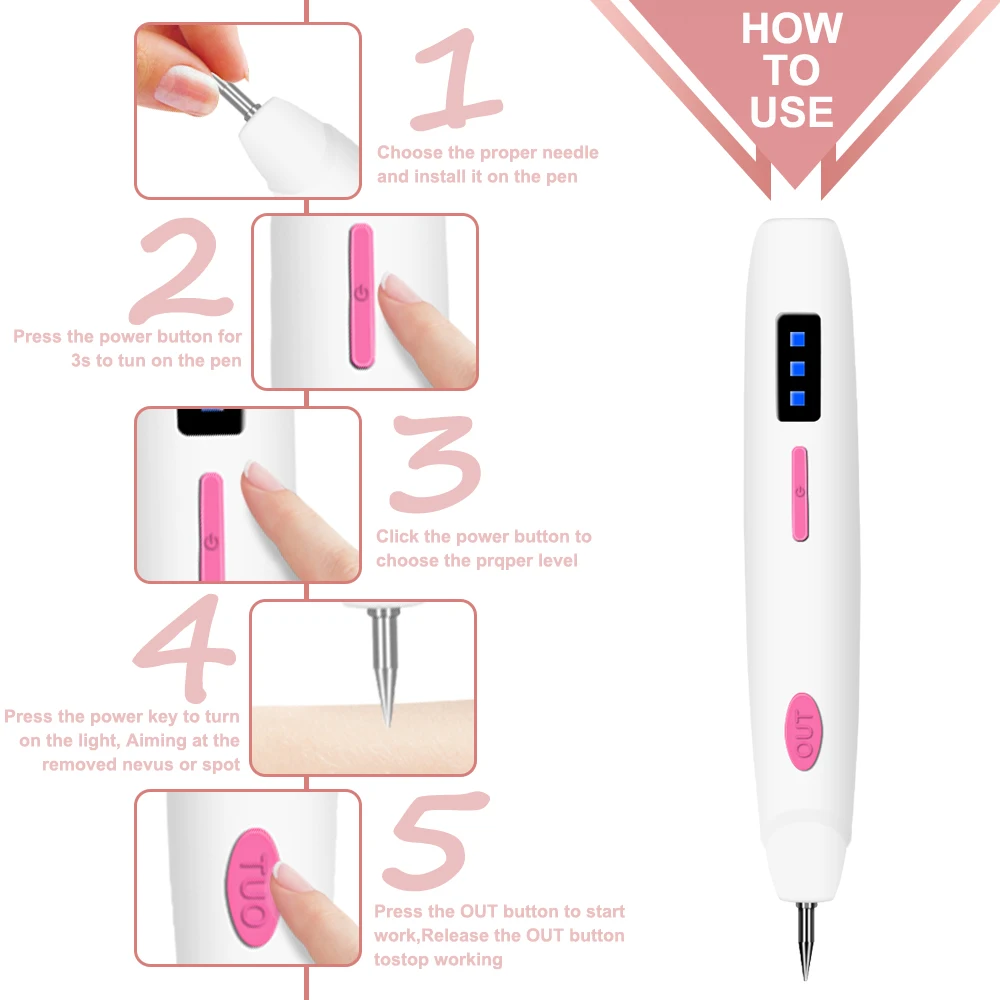 HOW TO USE

1
Choose the proper needle and install it on the pen

2
Press the power button for 3s to tun on the pen

3
Click the power button to choose the prqper level

4
Press the power key to turn on the light, Aiming at the removed nevus or spot

5
Press the OUT button to start work,Release the OUT button tostop working

OUT

OUT