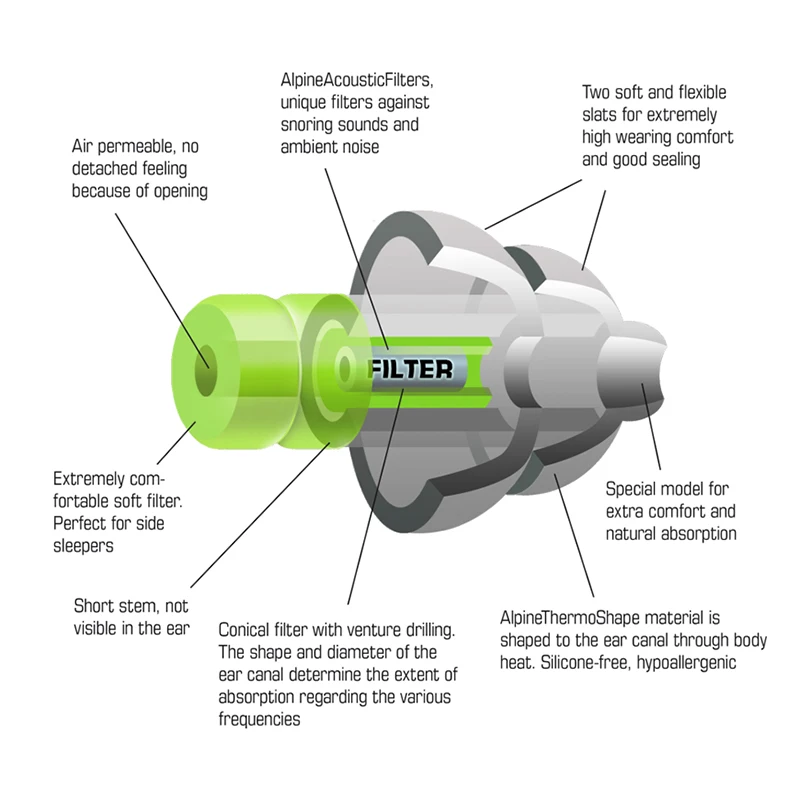 AlpineAcousticFilters, unique filters against snoring sounds and ambient noise

Two soft and flexible slats for extremely high wearing comfort and good sealing

Air permeable, no detached feeling because of opening

FILTER

Extremely comfortable soft filter. Perfect for side sleepers

Special model for extra comfort and natural absorption

Short stem, not visible in the ear

Conical filter with venture drilling. The shape and diameter of the ear canal determine the extent of absorption regarding the various frequencies

AlpineThermoShape material is shaped to the ear canal through body heat. Silicone-free, hypoallergenic