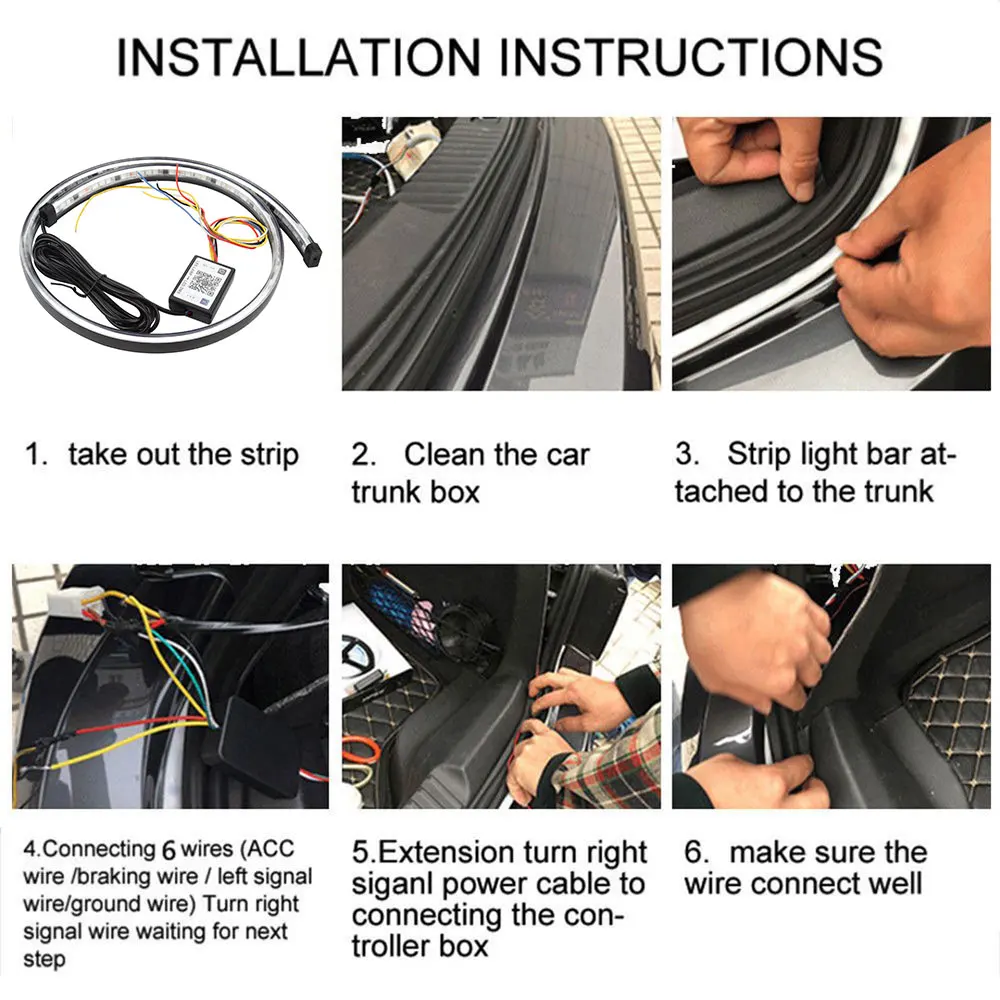 INSTALLATION INSTRUCTIONS

1. take out the strip

2. Clean the car trunk box

3. Strip light bar attached to the trunk

4.Connecting 6 wires (ACC wire /braking wire / left signal wire/ground wire) Turn right signal wire waiting for next step

5.Extension turn right siganl power cable to connecting the controller box

6. make sure the wire connect well