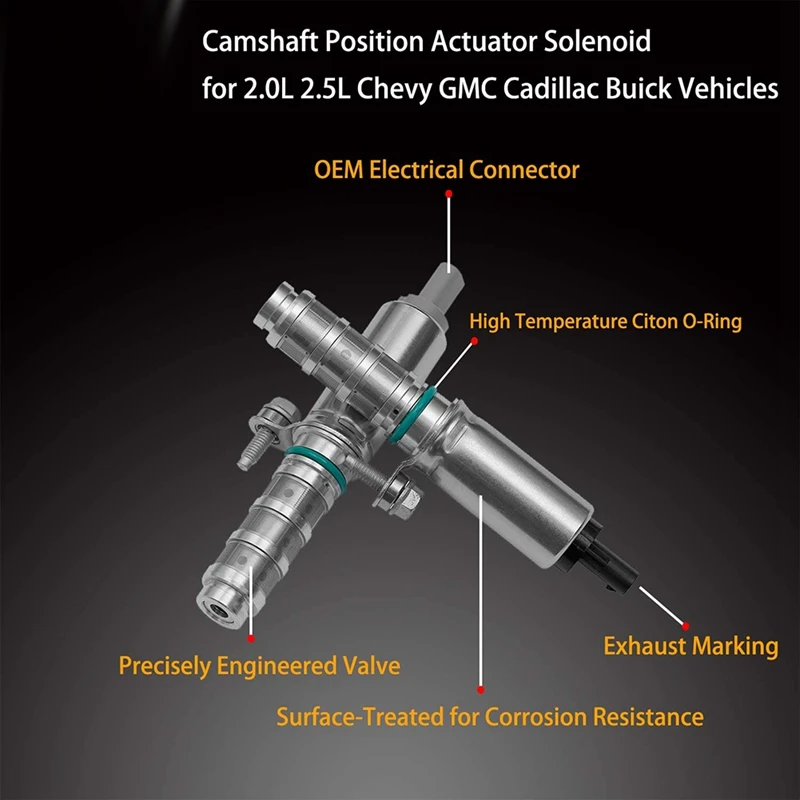 Camshaft Position Actuator Solenoid
for 2.0L 2.5L Chevy GMC Cadillac Buick Vehicles

OEM Electrical Connector

High Temperature Citon O-Ring

Exhaust Marking

Precisely Engineered Valve

Surface-Treated for Corrosion Resistance