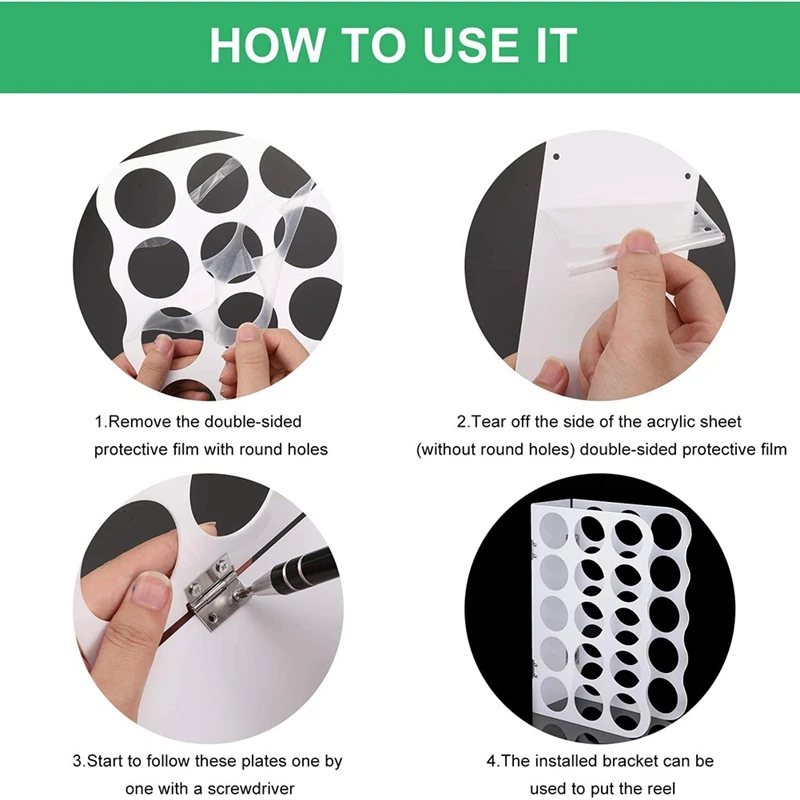 HOW TO USE IT

1.Remove the double-sided protective film with round holes

2.Tear off the side of the acrylic sheet (without round holes) double-sided protective film

3.Start to follow these plates one by one with a screwdriver

4.The installed bracket can be used to put the reel