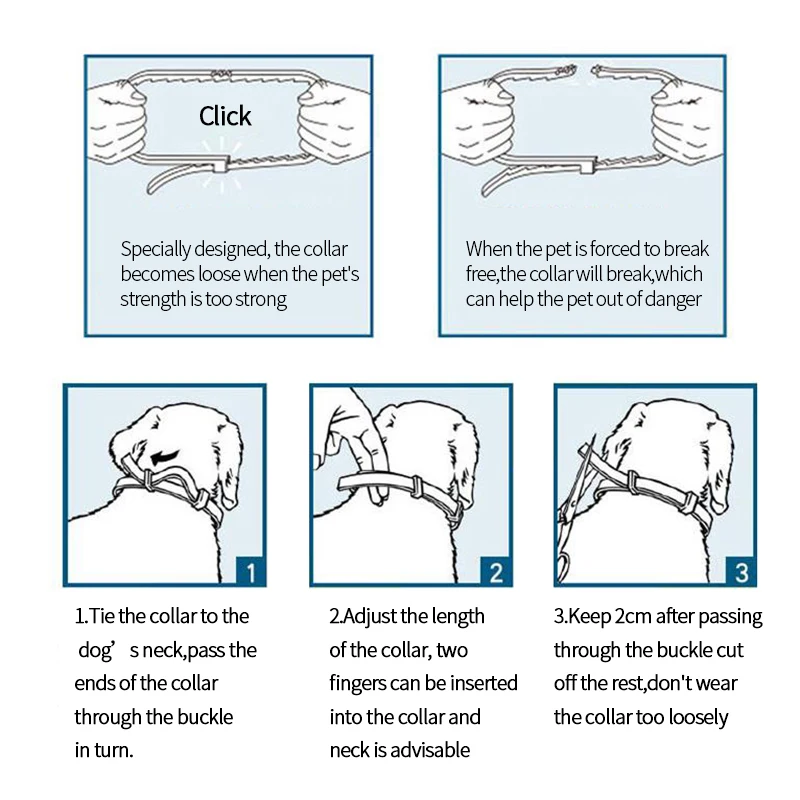 Click

Specially designed, the collar becomes loose when the pet's strength is too strong

When the pet is forced to break free,the collar will break,which can help the pet out of danger

1

2

3

1.Tie the collar to the dog’s neck,pass the ends of the collar through the buckle in turn.

2.Adjust the length of the collar, two fingers can be inserted into the collar and neck is advisable

3.Keep 2cm after passing through the buckle cut off the rest,don't wear the collar too loosely