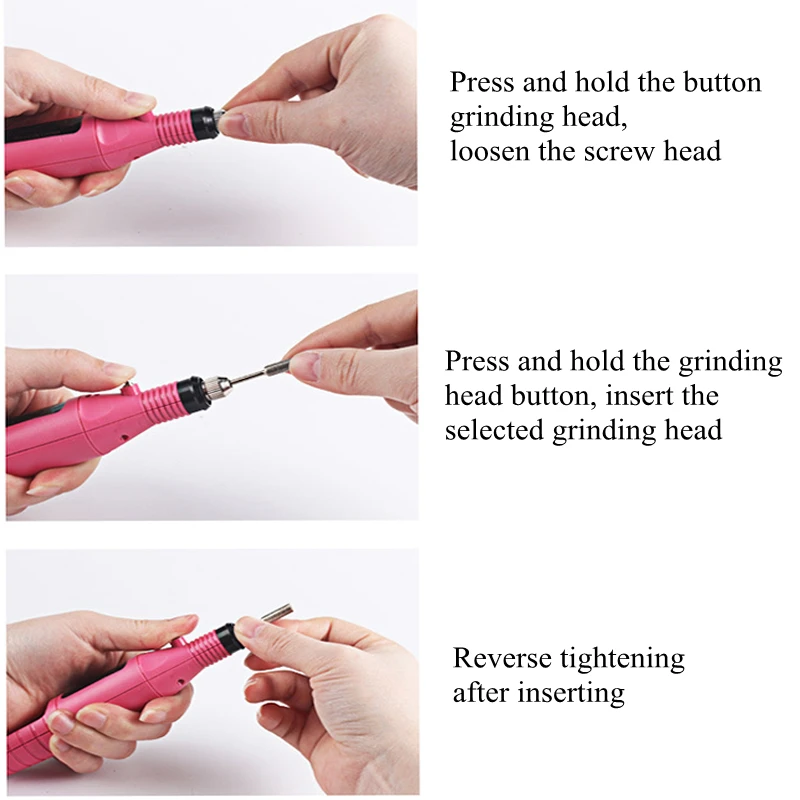 Press and hold the button grinding head,
loosen the screw head

Press and hold the grinding head button, insert the selected grinding head

Reverse tightening after inserting