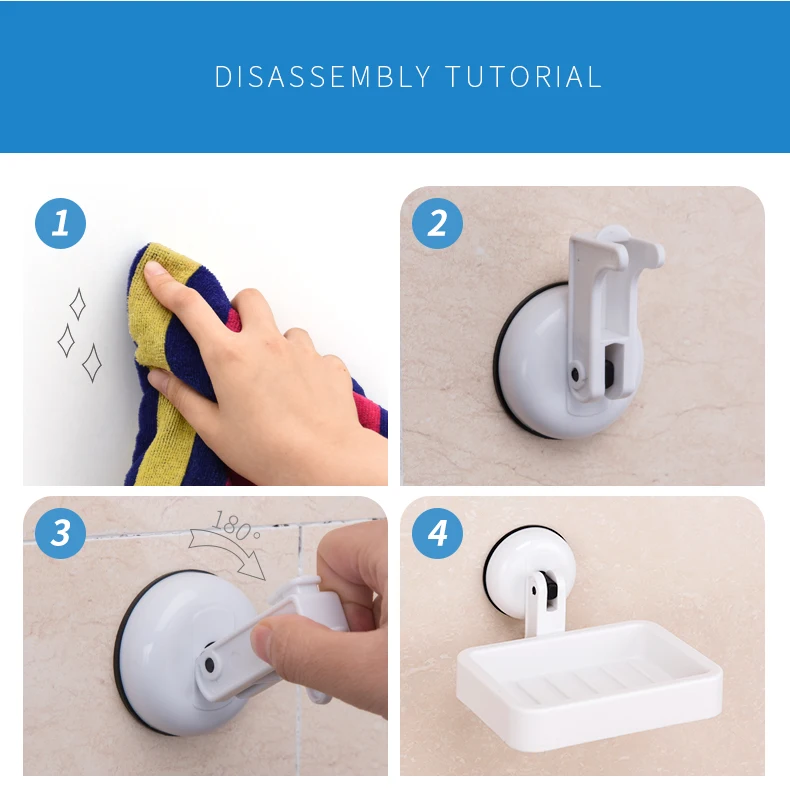 DISASSEMBLY TUTORIAL

1

2

3

180°

4