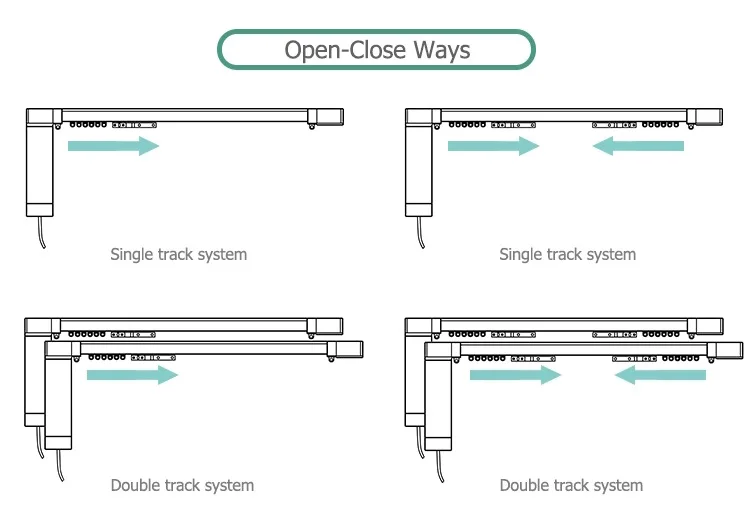 Open-Close Ways

Single track system

Single track system

Double track system

Double track system