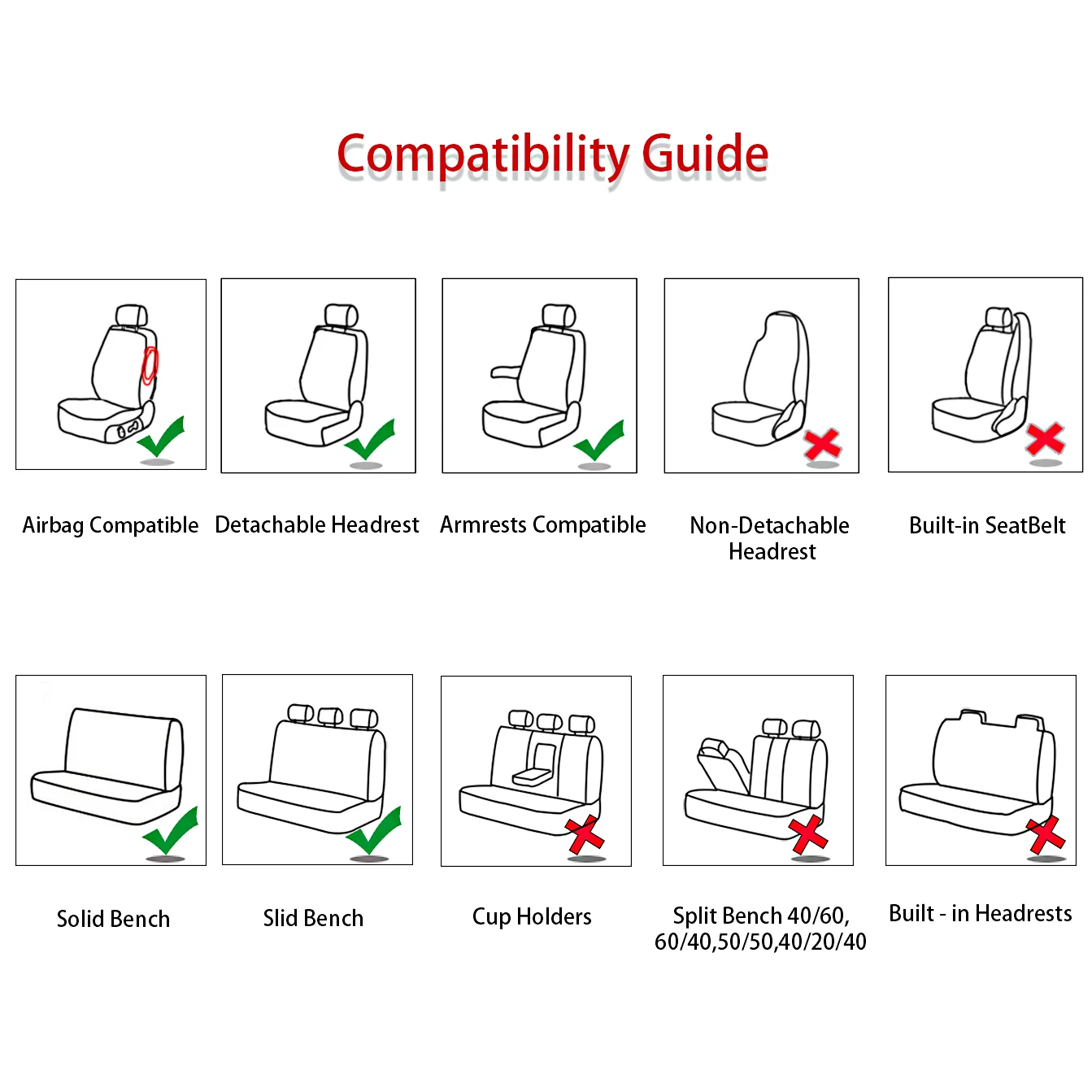 Compatibility Guide

Airbag Compatible

Detachable Headrest

Armrests Compatible

Non-Detachable Headrest

Built-in SeatBelt

Solid Bench

Slid Bench

Cup Holders

Split Bench 40/60, 60/40,50/50,40/20/40

Built - in Headrests