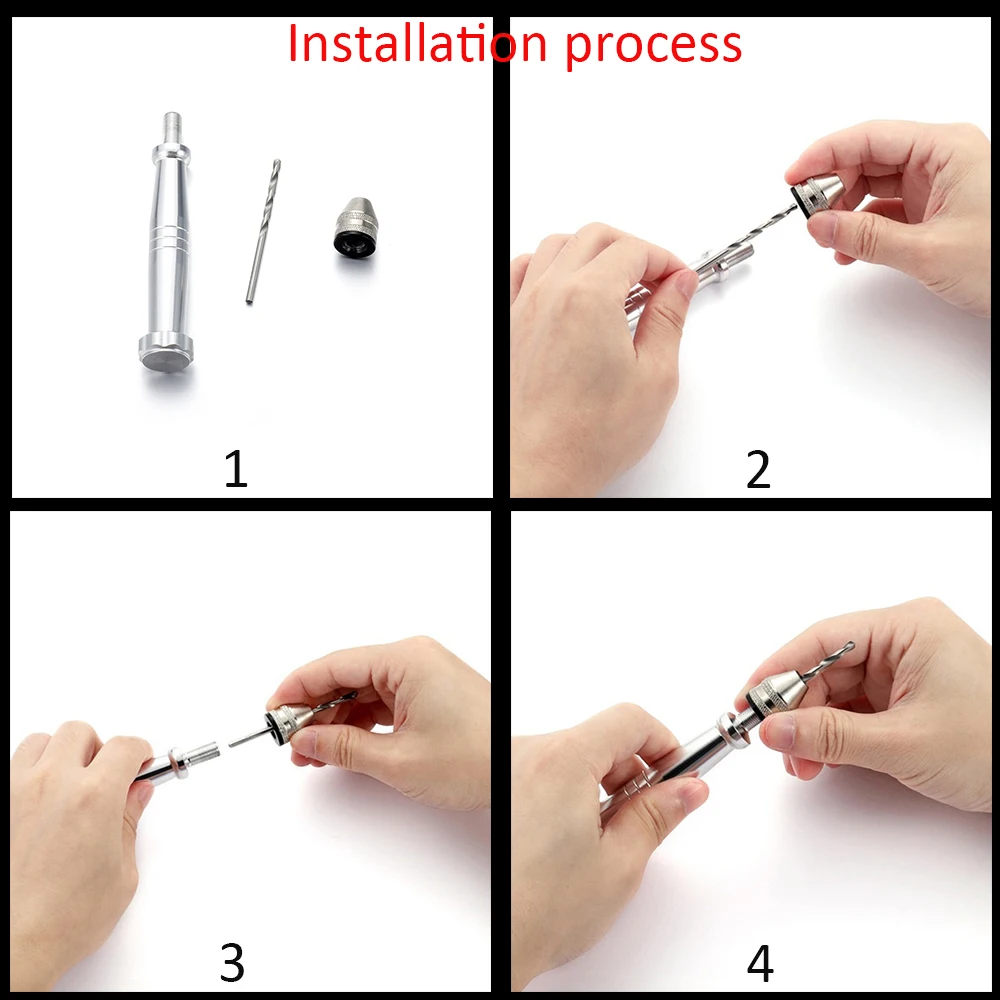 Installation process

1

2

3

4