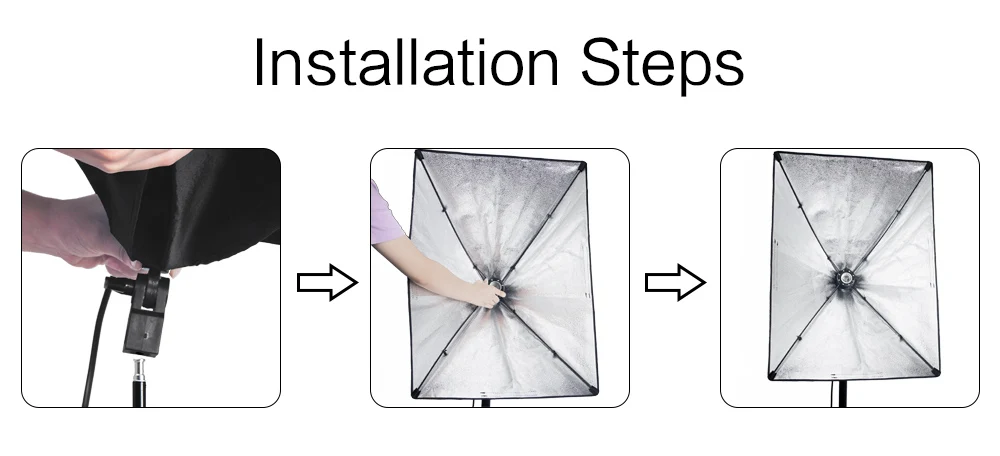 Installation Steps