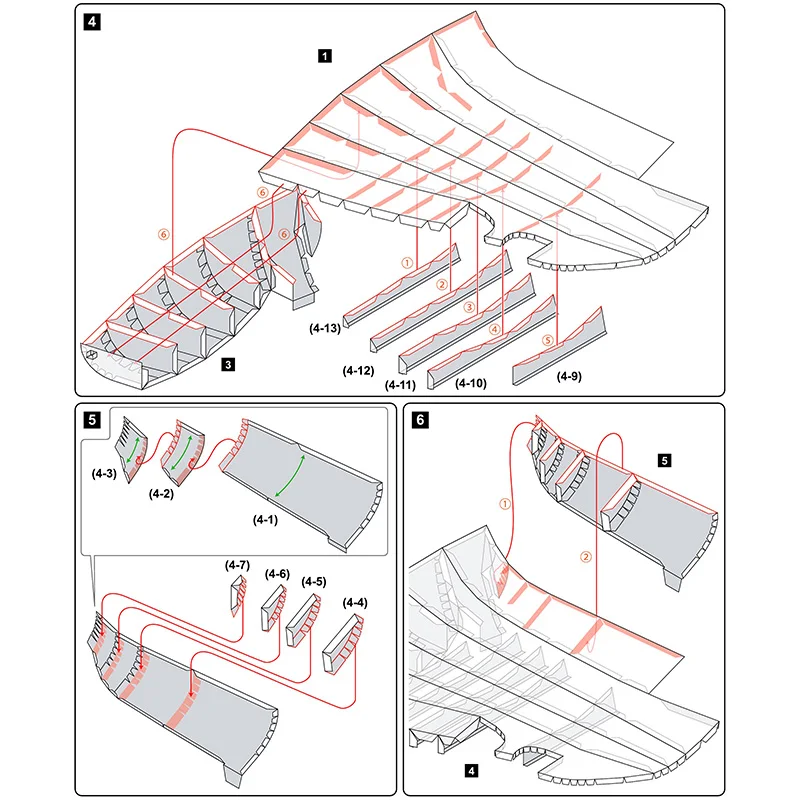 4

1

6

6

6

1

2

3

4

5

(4-13)

(4-12)

(4-11)

(4-10)

(4-9)

3

5

(4-3)

(4-2)

(4-1)

(4-7)

(4-6)

(4-5)

(4-4)

6

5

1

2

4