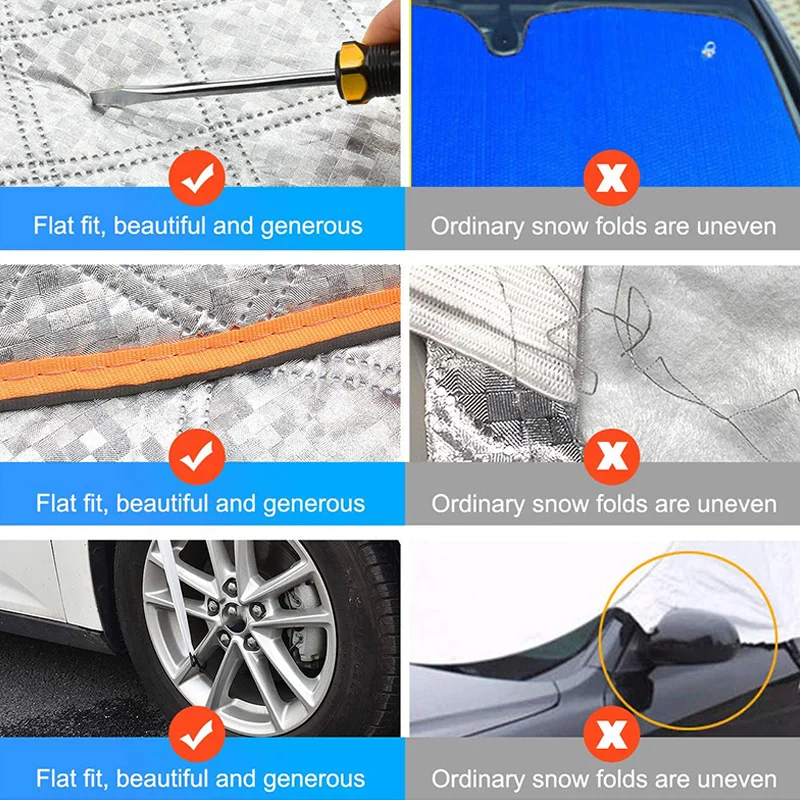 Flat fit, beautiful and generous

Ordinary snow folds are uneven

Flat fit, beautiful and generous

Ordinary snow folds are uneven

Flat fit, beautiful and generous

Ordinary snow folds are uneven