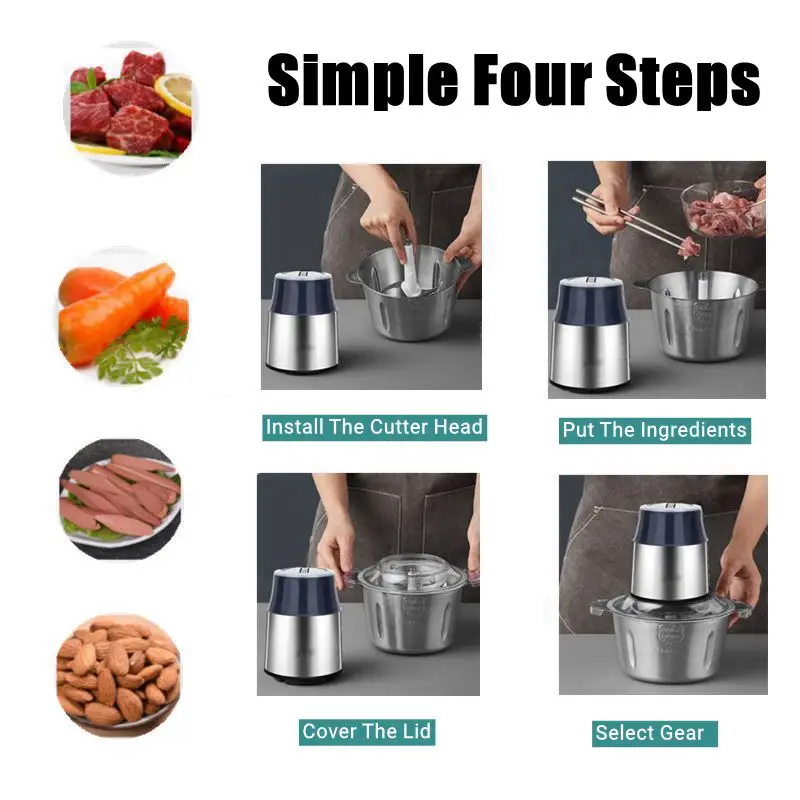 Simple Four Steps

Install The Cutter Head

Put The Ingredients

Cover The Lid

Select Gear