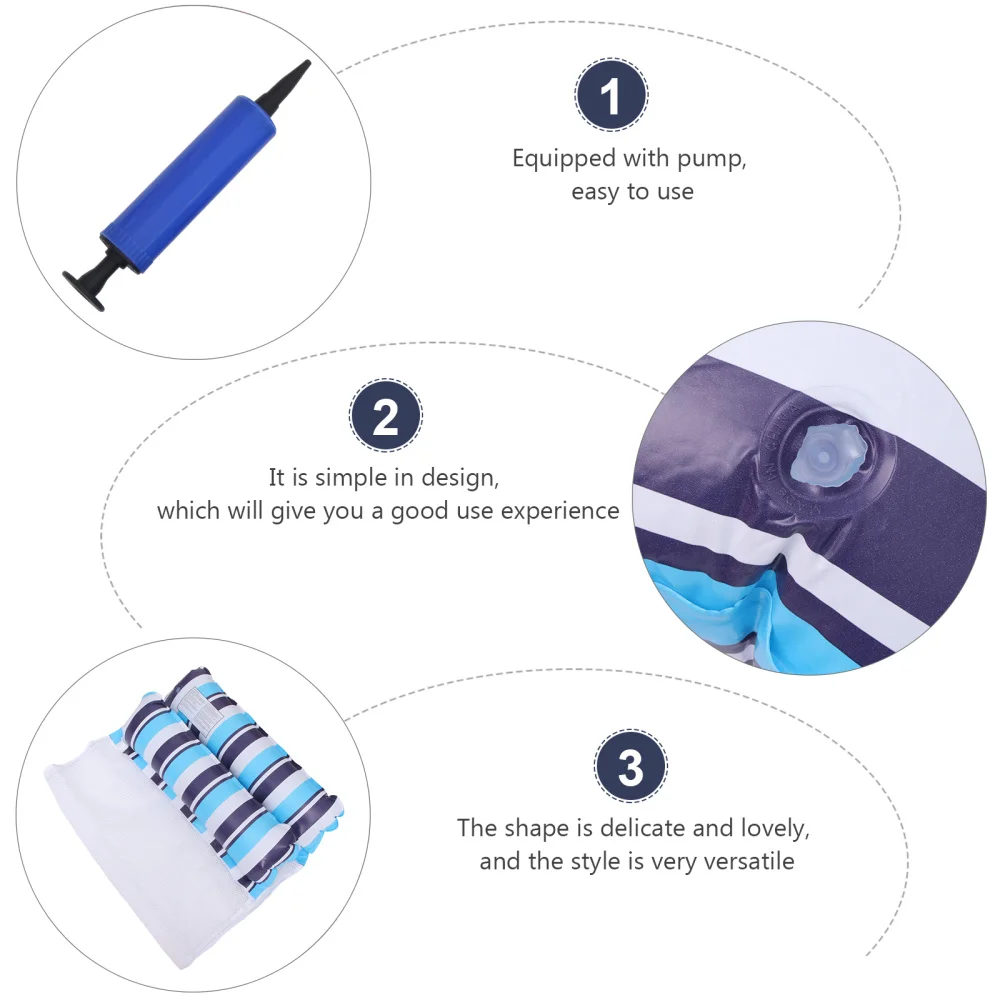 1

Equipped with pump, easy to use

2

It is simple in design, which will give you a good use experience

3

The shape is delicate and lovely, and the style is very versatile