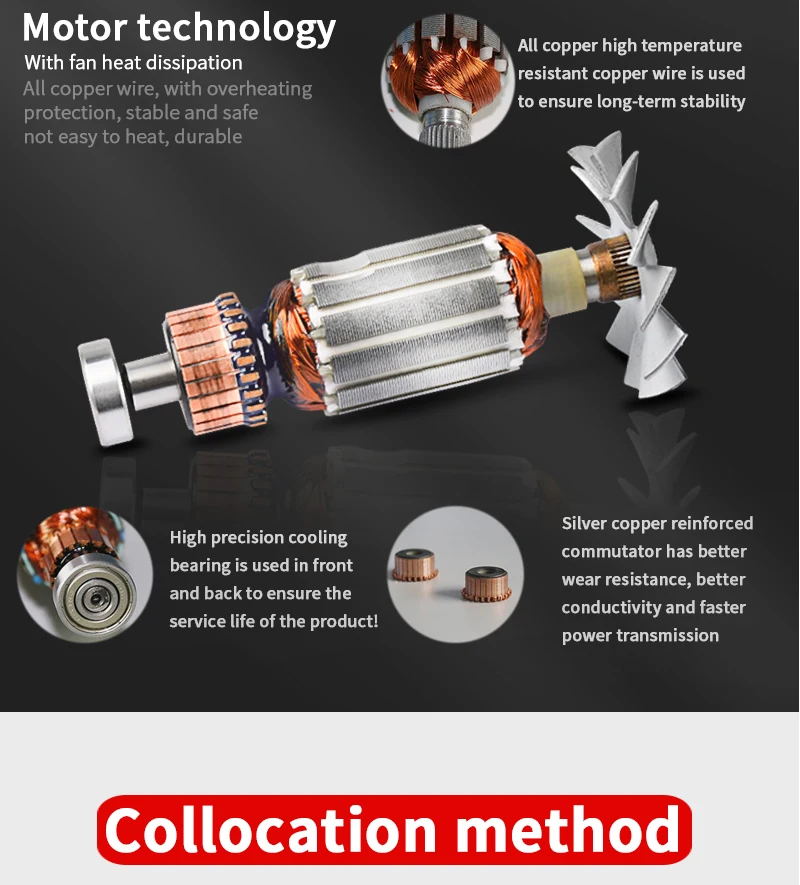 Motor technology
With fan heat dissipation
All copper wire, with overheating protection, stable and safe not easy to heat, durable

All copper high temperature resistant copper wire is used to ensure long-term stability

High precision cooling bearing is used in front and back to ensure the service life of the product!

Silver copper reinforced commutator has better wear resistance, better conductivity and faster power transmission

Collocation method