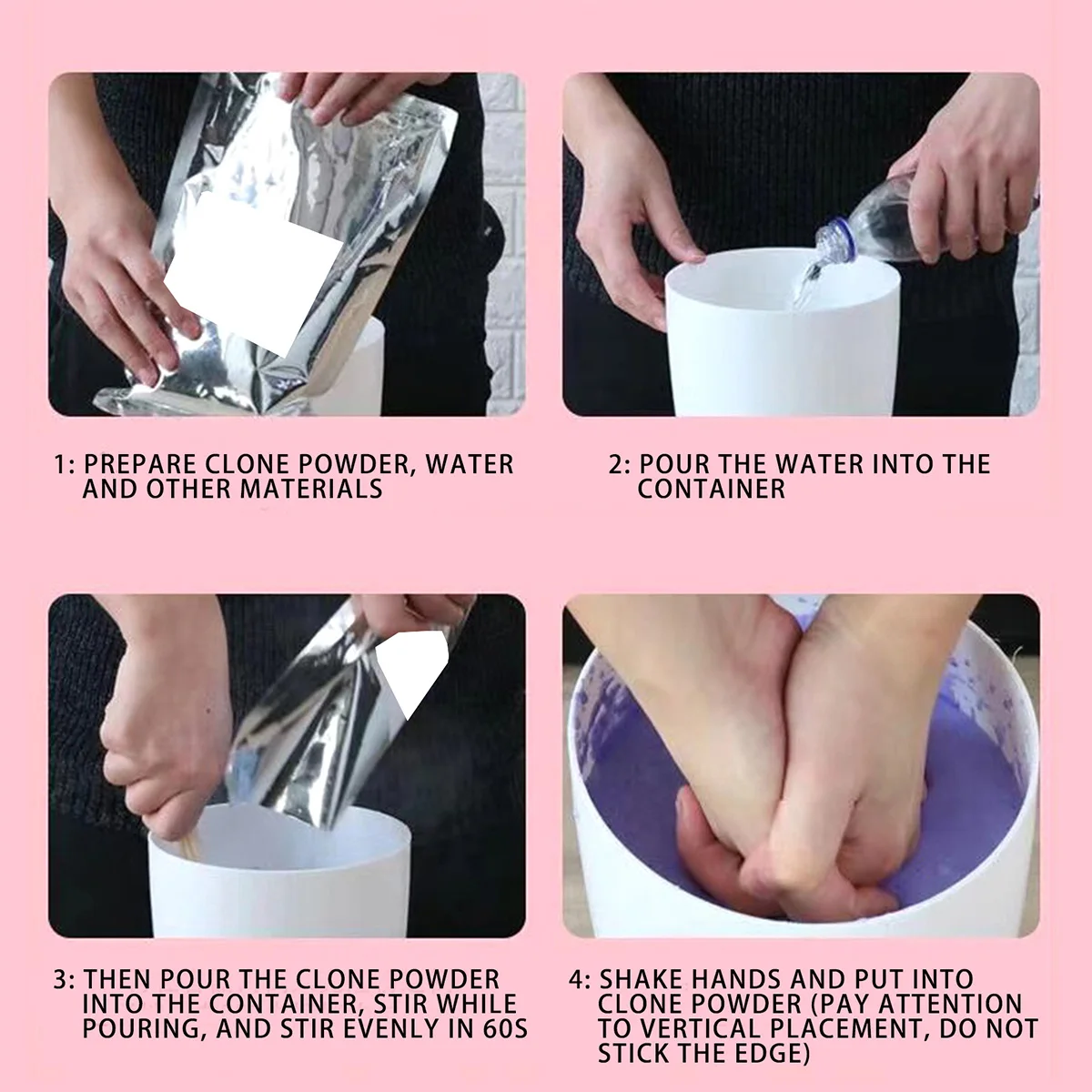 1: PREPARE CLONE POWDER, WATER AND OTHER MATERIALS

2: POUR THE WATER INTO THE CONTAINER

3: THEN POUR THE CLONE POWDER INTO THE CONTAINER, STIR WHILE POURING, AND STIR EVENLY IN 60S

4: SHAKE HANDS AND PUT INTO CLONE POWDER (PAY ATTENTION TO VERTICAL PLACEMENT, DO NOT STICK THE EDGE)