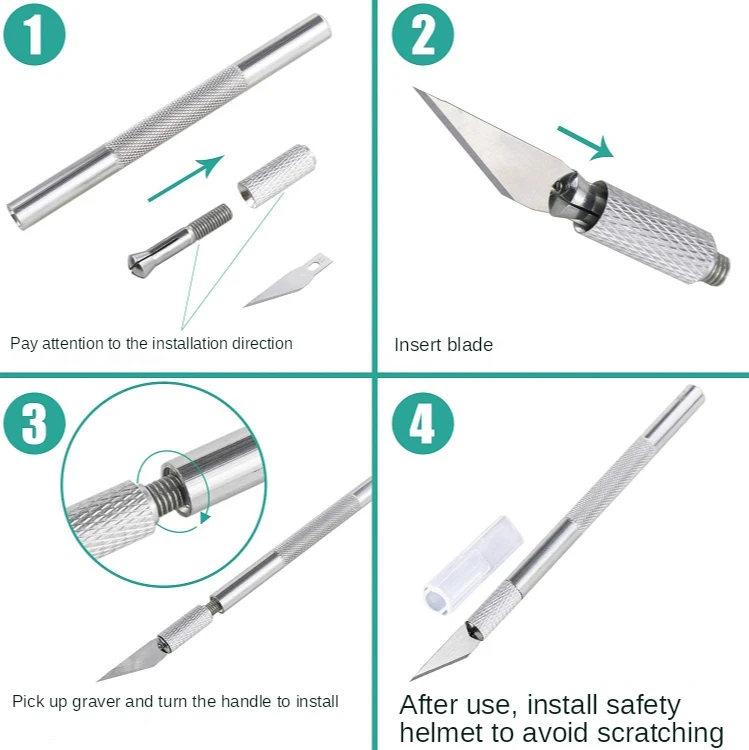 1

Pay attention to the installation direction

2

Insert blade

3

Pick up graver and turn the handle to install

4

After use, install safety helmet to avoid scratching