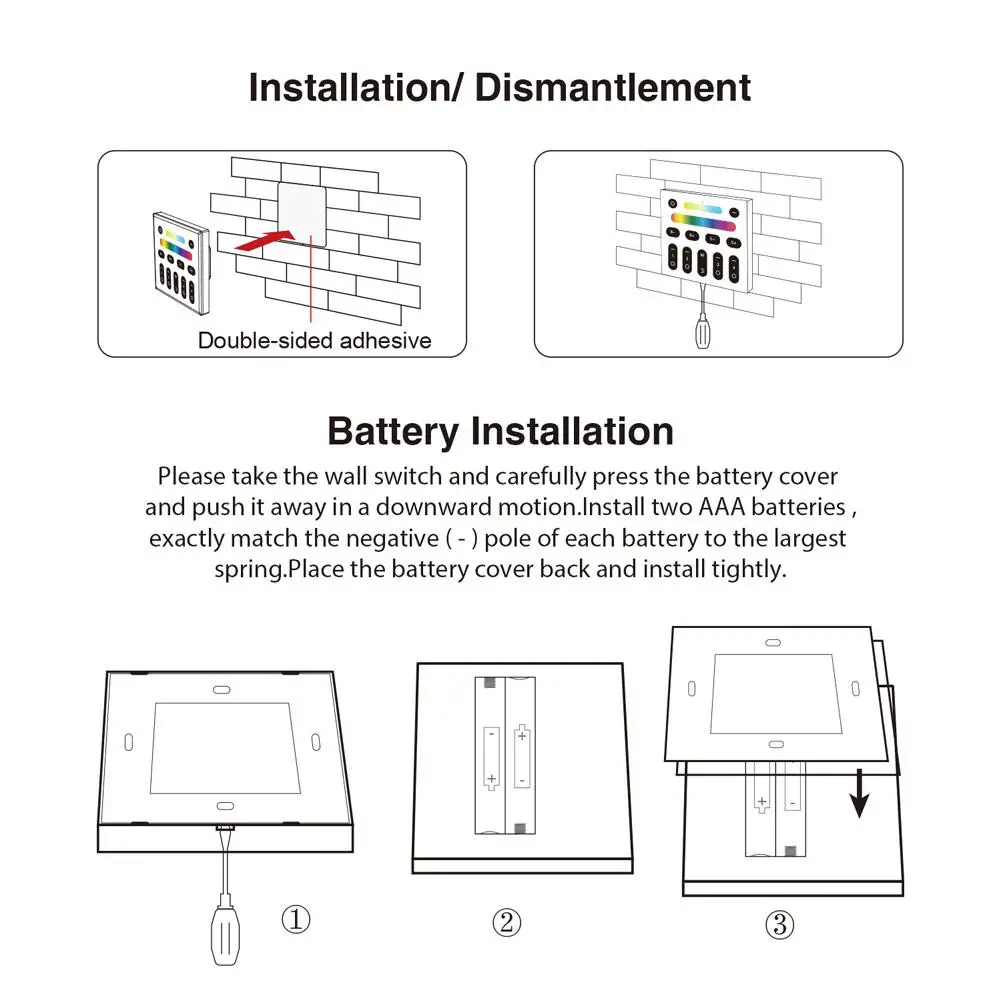 Installation/ Dismantlement

Double-sided adhesive

Battery Installation

Please take the wall switch and carefully press the battery cover and push it away in a downward motion.Install two AAA batteries , exactly match the negative ( - ) pole of each battery to the largest spring.Place the battery cover back and install tightly.

-
+
+
-
+
-

①

②

③