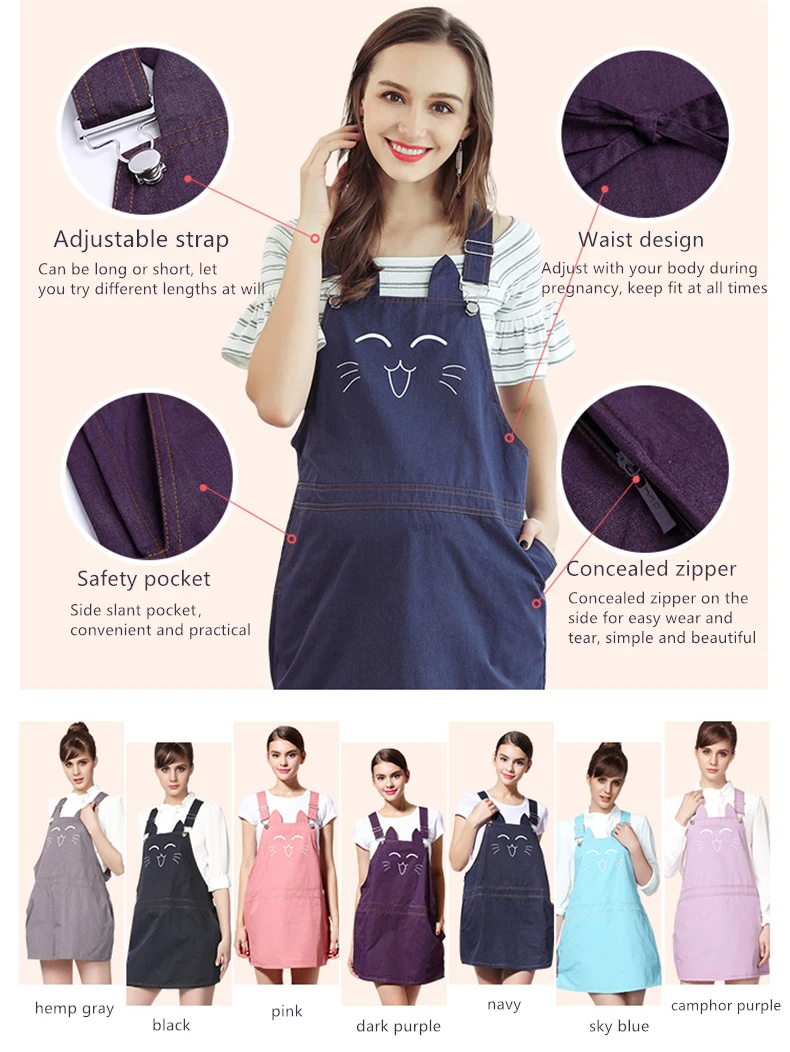 Adjustable strap
Can be long or short, let you try different lengths at will

Waist design
Adjust with your body during pregnancy, keep fit at all times

Safety pocket
Side slant pocket, convenient and practical

Concealed zipper
Concealed zipper on the side for easy wear and tear, simple and beautiful

hemp gray
black
pink
dark purple
navy
sky blue
camphor purple