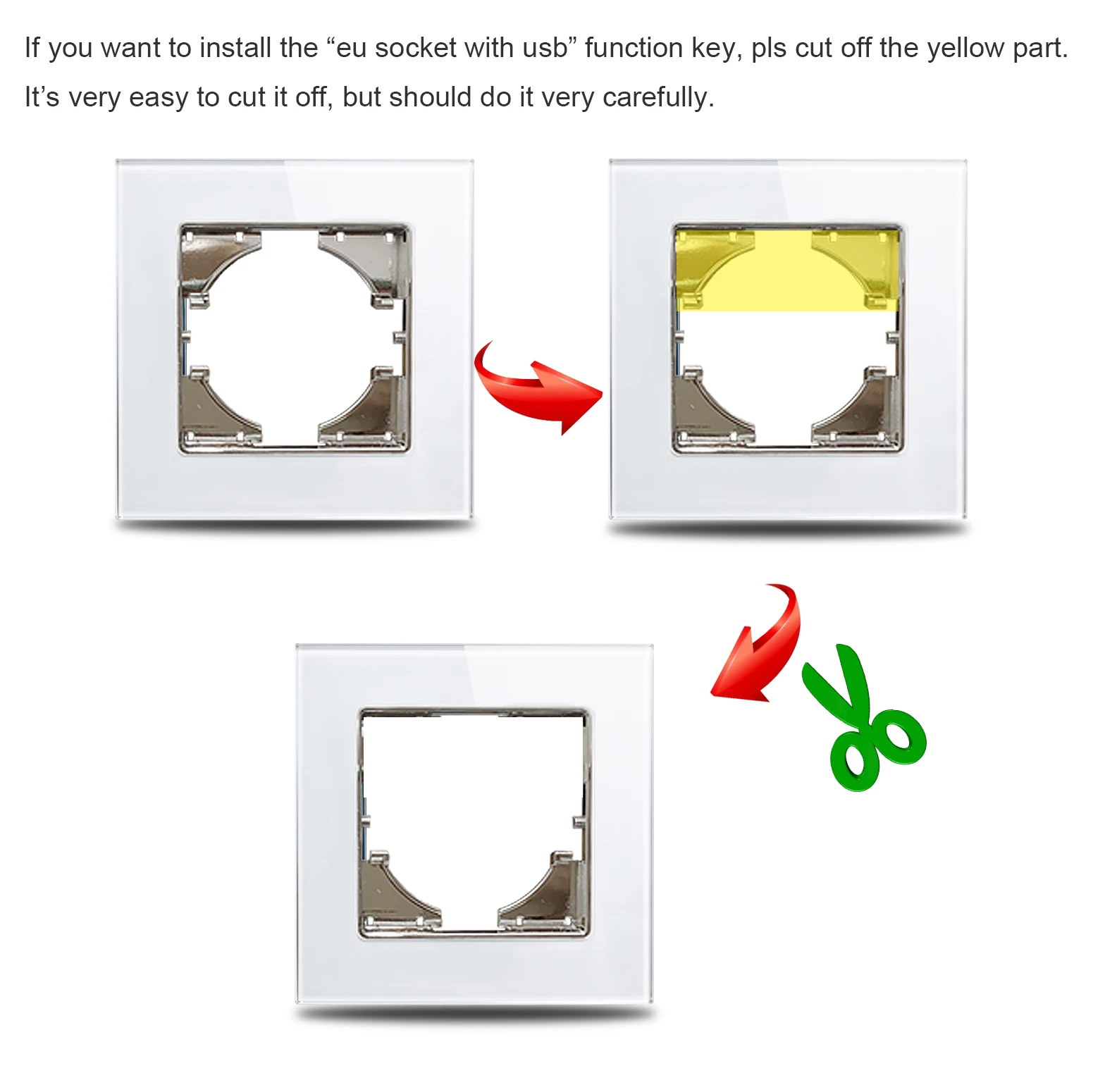 If you want to install the “eu socket with usb” function key, pls cut off the yellow part.

It’s very easy to cut it off, but should do it very carefully.