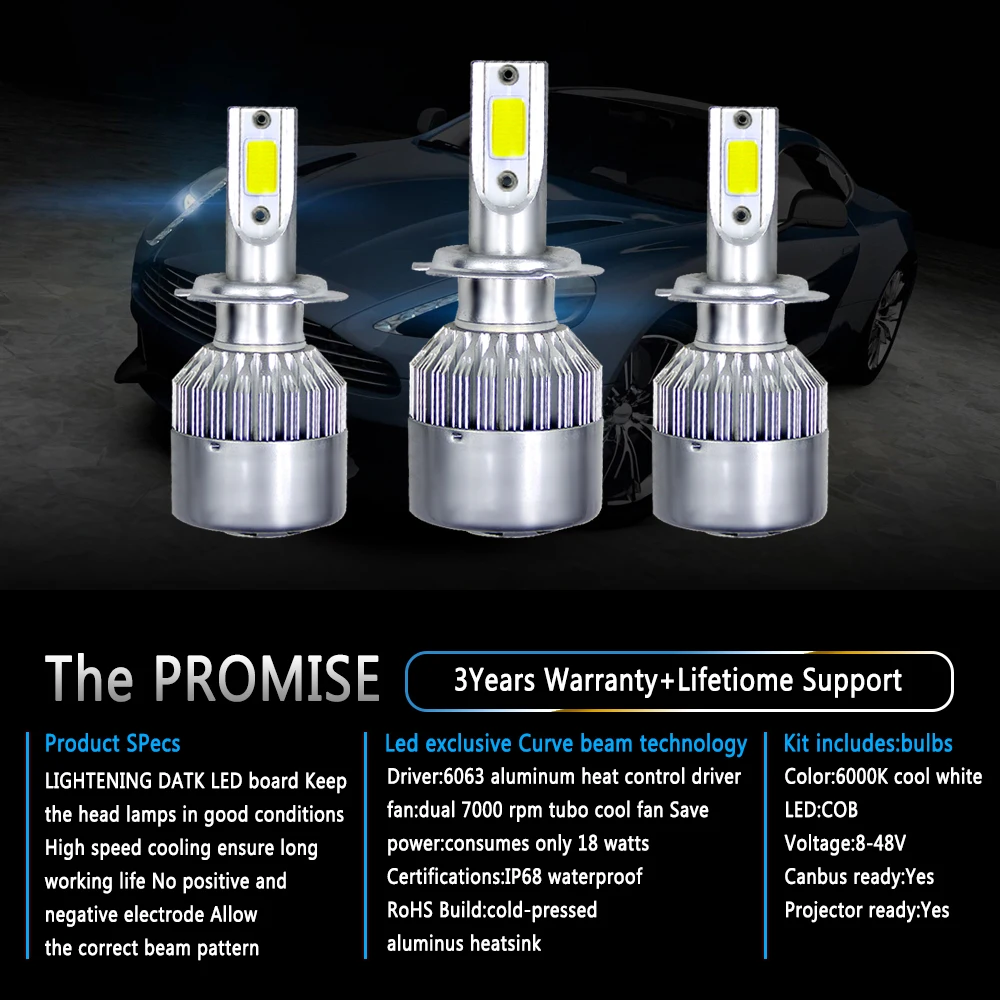 The PROMISE

3Years Warranty+Lifetiome Support

Product SPecs
LIGHTENING DATK LED board Keep the head lamps in good conditions High speed cooling ensure long working life No positive and negative electrode Allow the correct beam pattern

Led exclusive Curve beam technology
Driver:6063 aluminum heat control driver fan:dual 7000 rpm tubo cool fan Save power:consumes only 18 watts Certifications:IP68 waterproof RoHS Build:cold-pressed aluminus heatsink

Kit includes:bulbs
Color:6000K cool white
LED:COB
Voltage:8-48V
Canbus ready:Yes
Projector ready:Yes