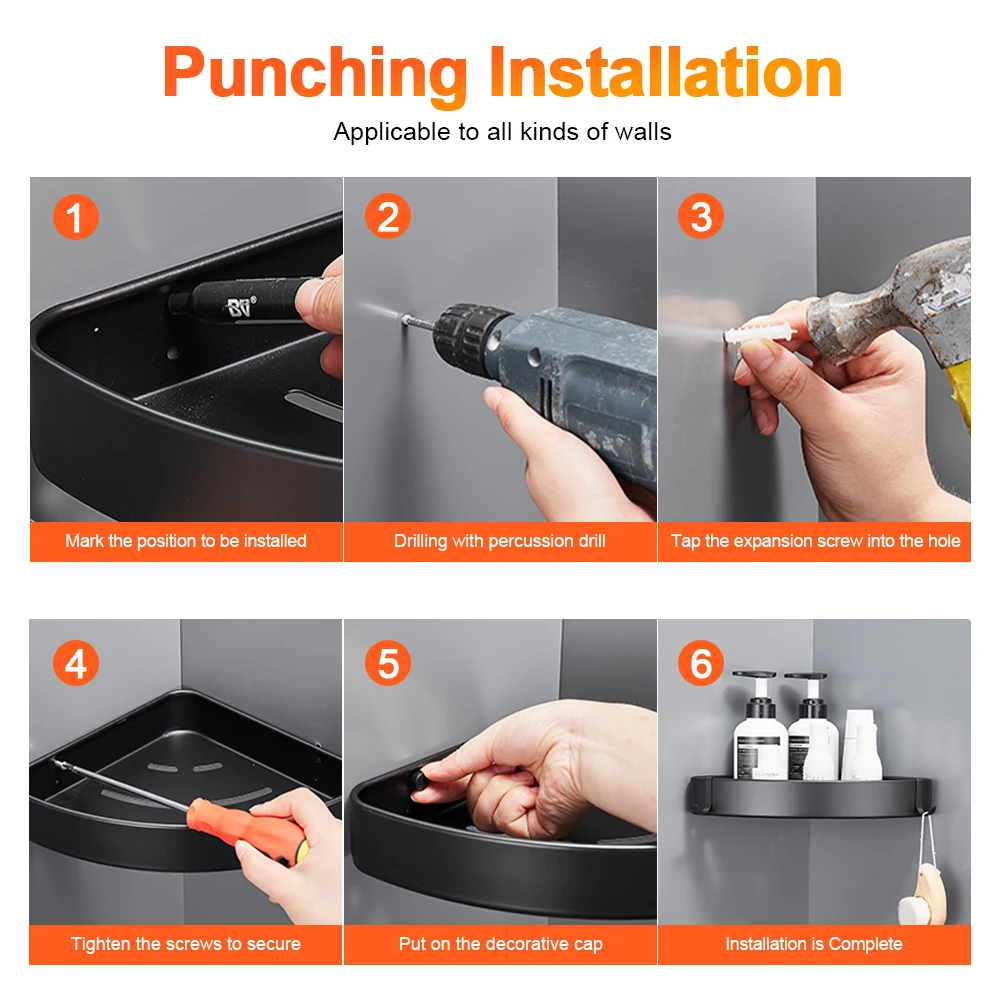 Punching Installation

Applicable to all kinds of walls

1

Mark the position to be installed

2

Drilling with percussion drill

3

Tap the expansion screw into the hole

4

Tighten the screws to secure

5

Put on the decorative cap

6

Installation is Complete