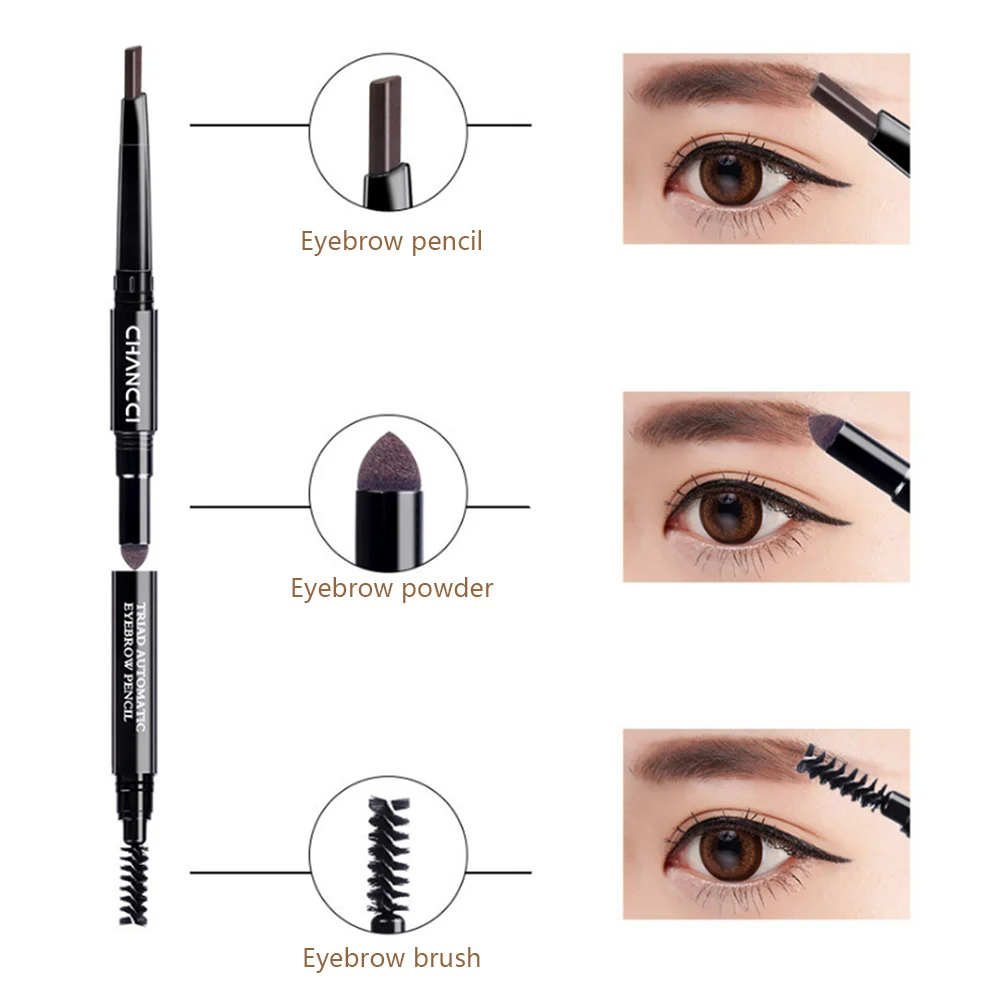 CHANCCI

TRIAD AUTOMATIC EYEBROW PENCIL

Eyebrow pencil

Eyebrow powder

Eyebrow brush