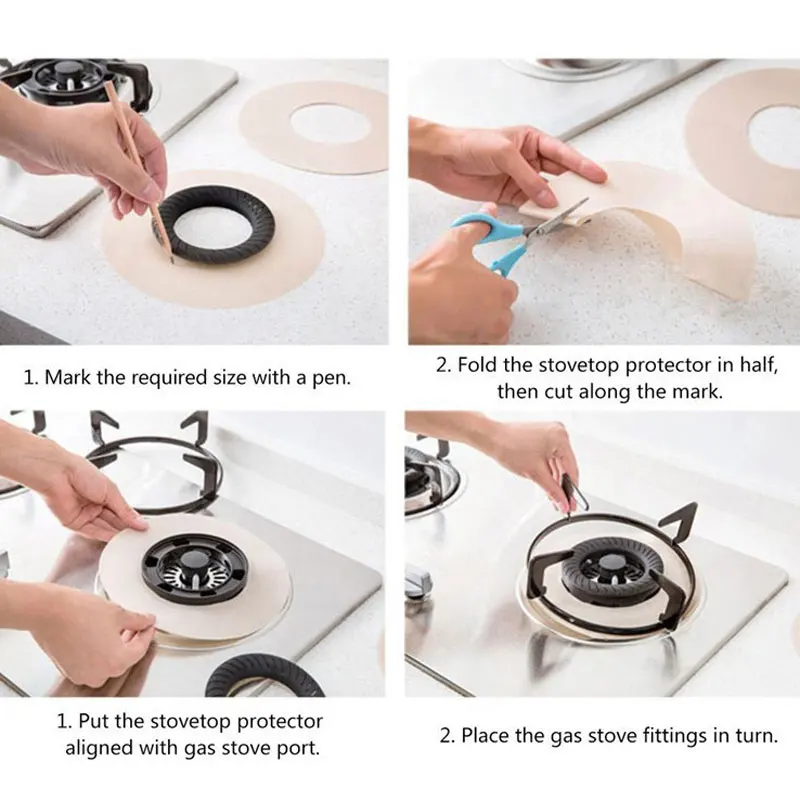 1. Mark the required size with a pen.

2. Fold the stovetop protector in half, then cut along the mark.

1. Put the stovetop protector aligned with gas stove port.

2. Place the gas stove fittings in turn.